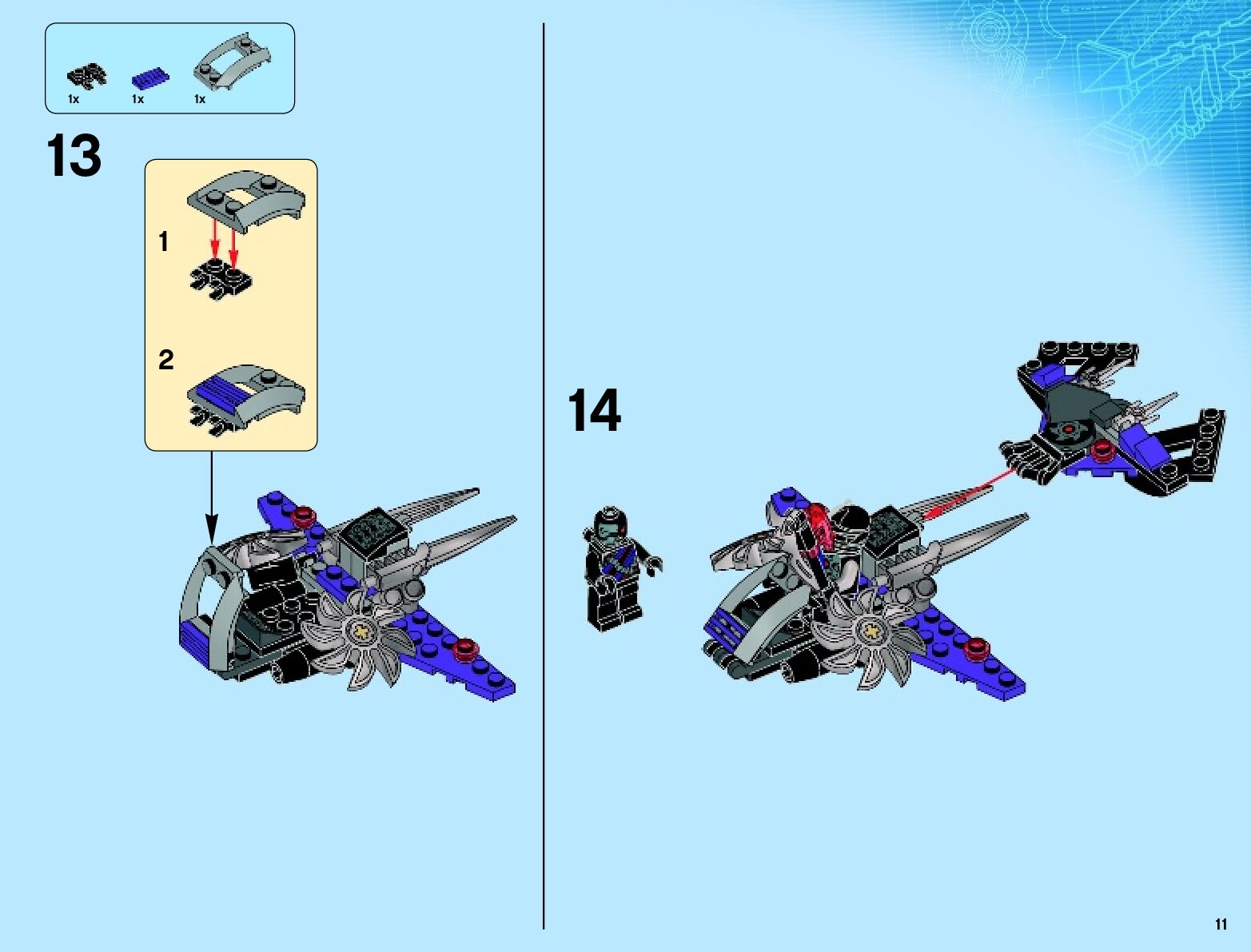 1x 1x 1x

13

1

2

14

11