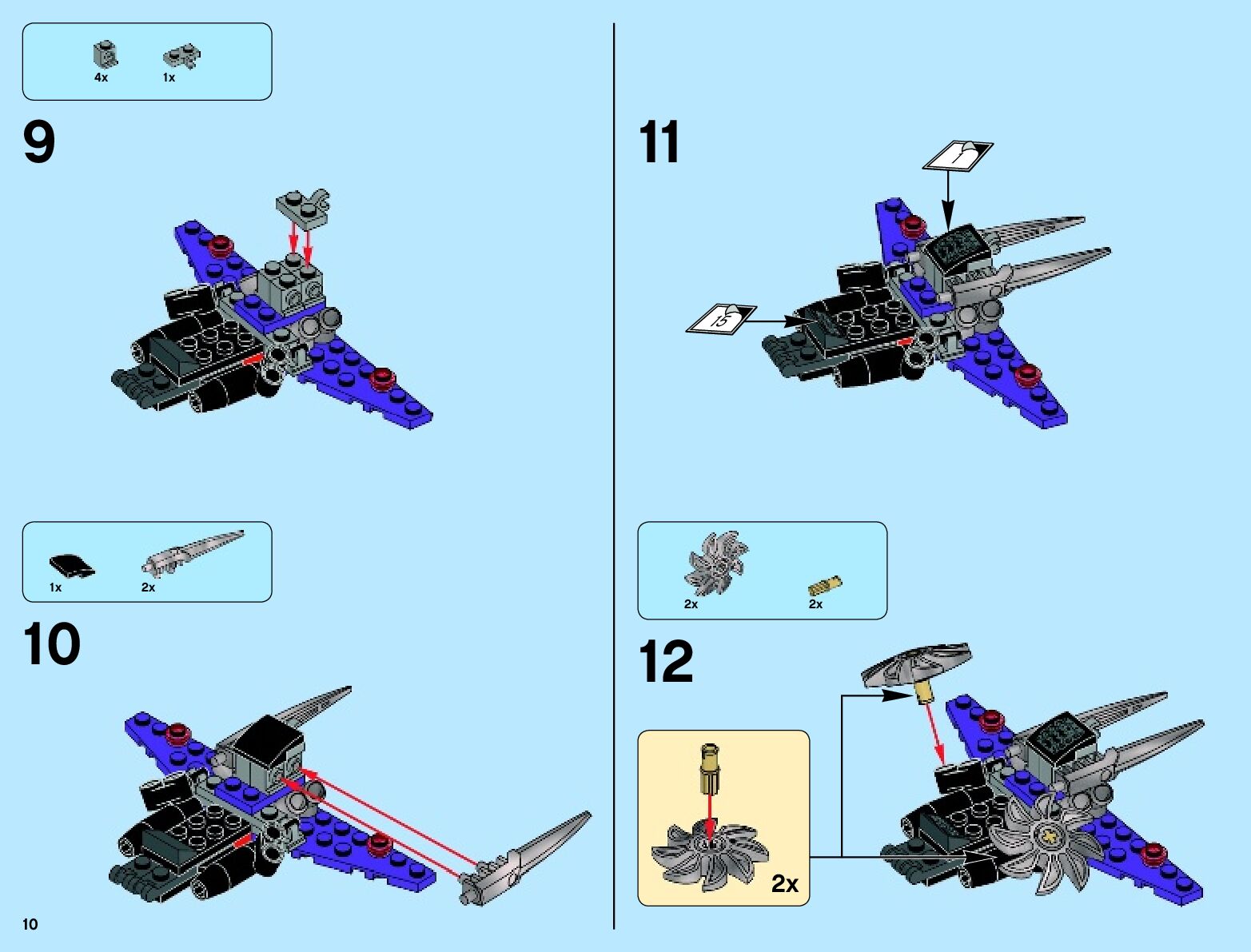 4x 1x

9

1x 2x

10

11

1

15

2x 2x

12

2x

10