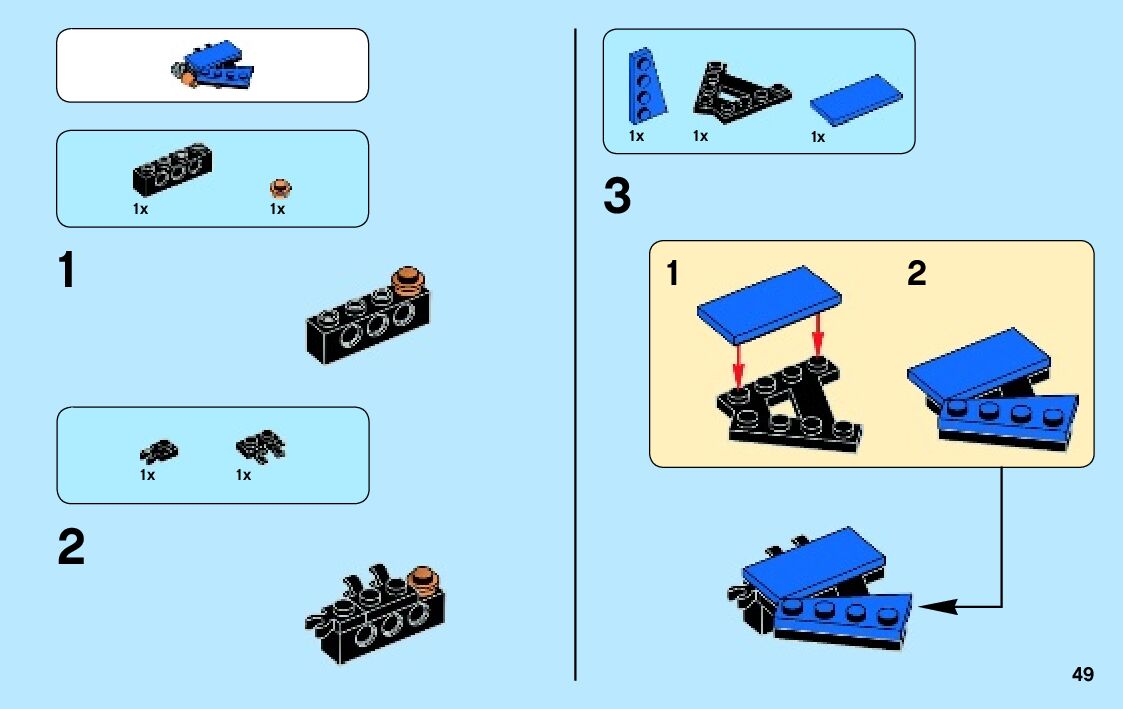 1x 1x

1

1x 1x

2

1x 1x 1x

3

1

2

49