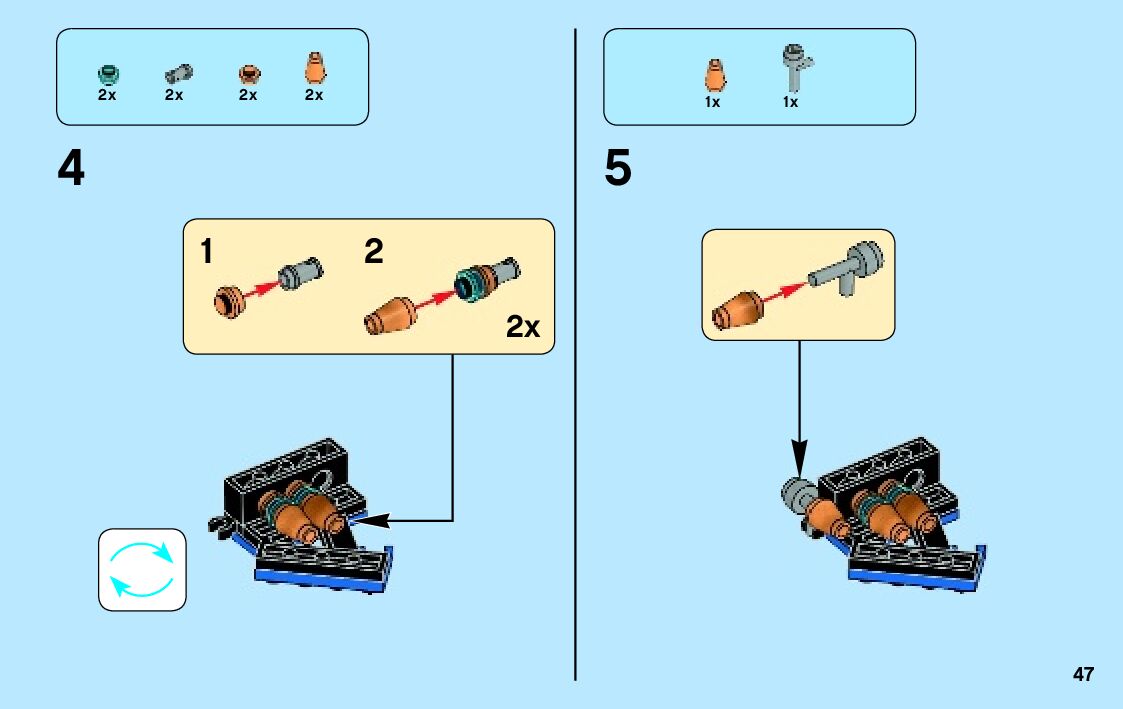 2x 2x 2x 2x

4

1 2

2x

1x 1x

5

47