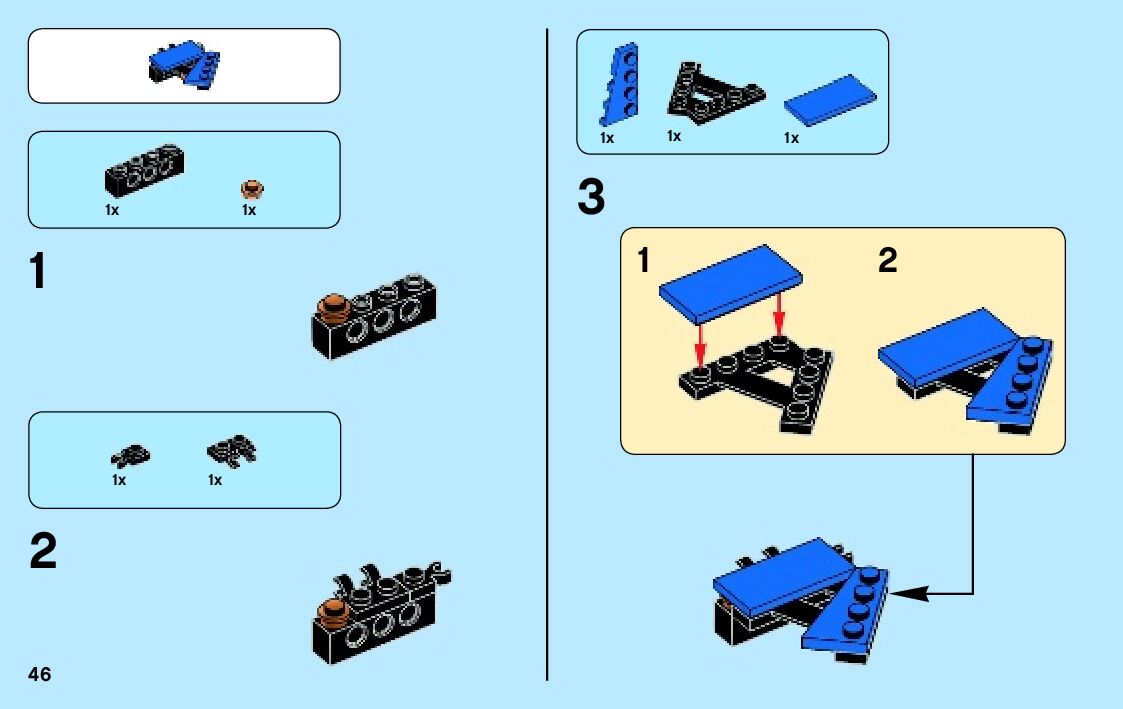 1x 1x

1

1x 1x

2

46

1x 1x 1x

3

1

2