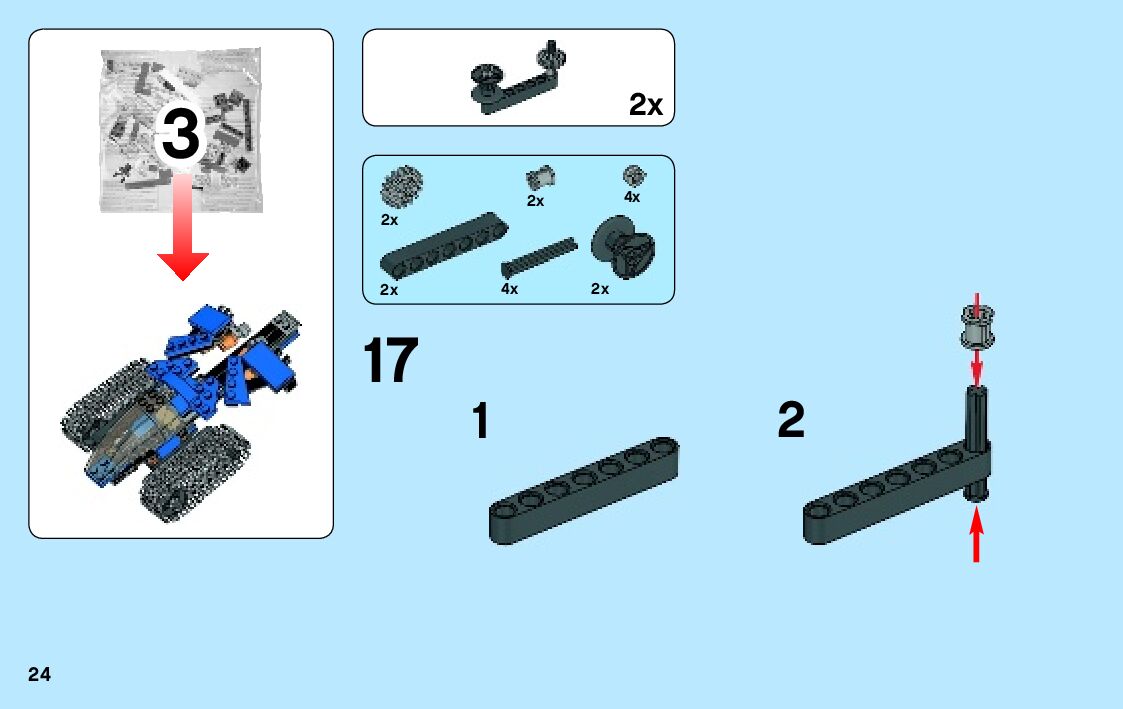 3

2x

2x
2x
4x
2x
4x
2x

17

1

2

24