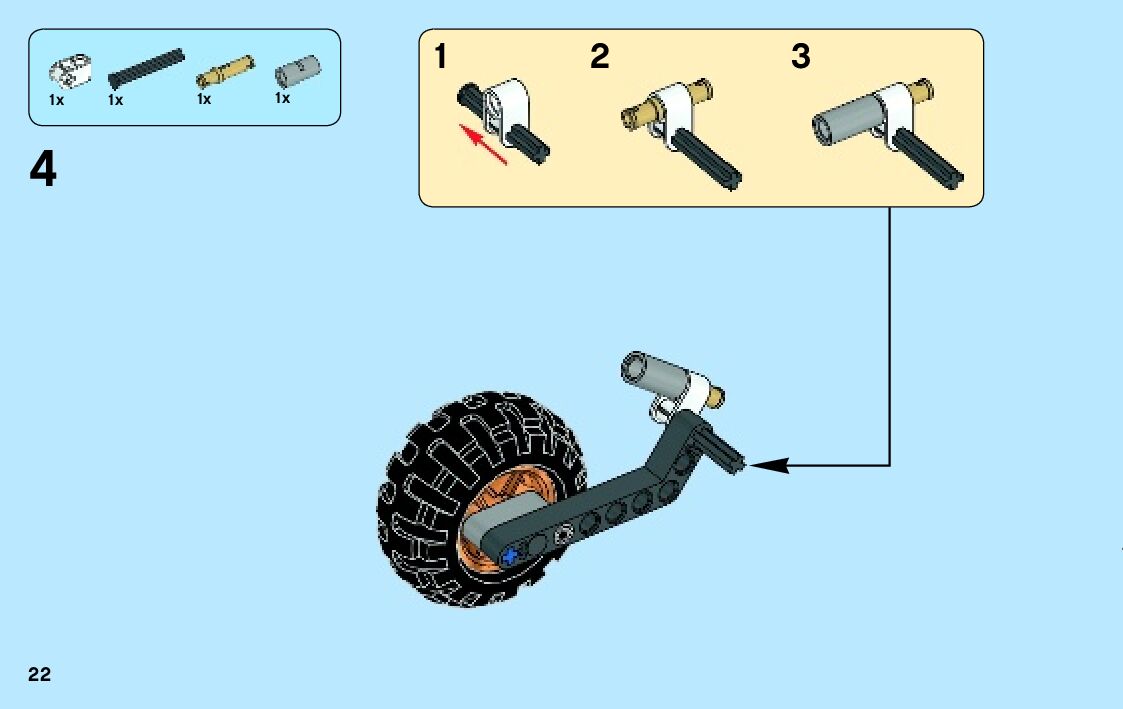 1x 1x 1x 1x

4

1 2 3

22