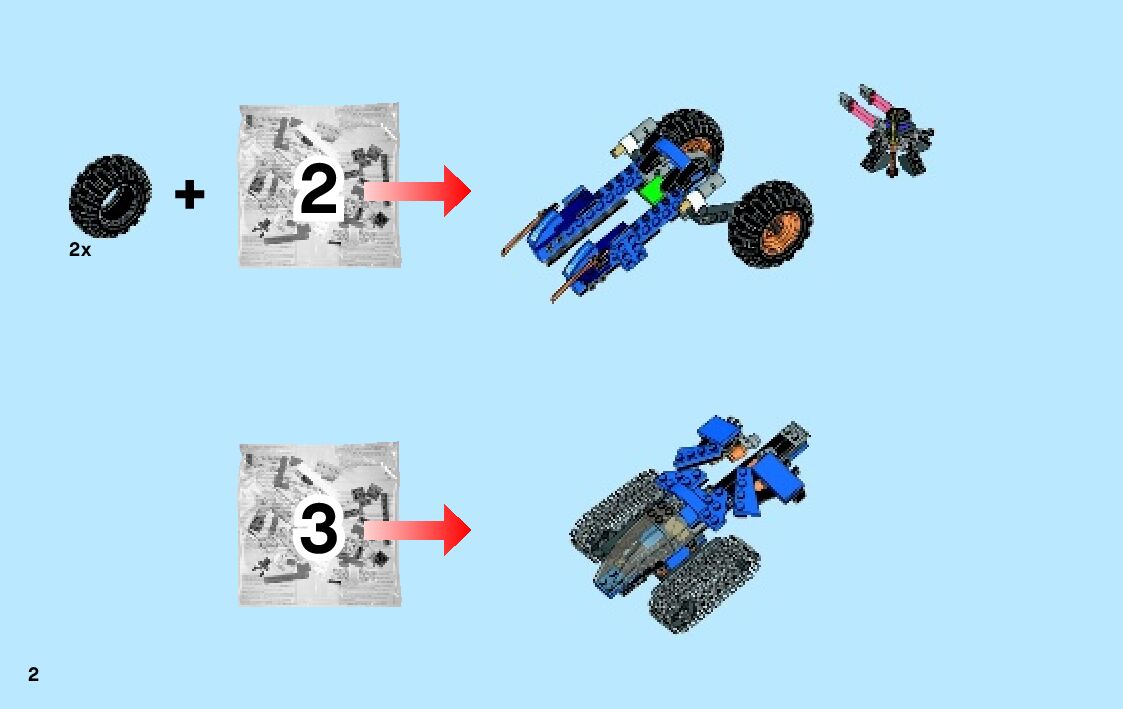 2x

+

2

3

2