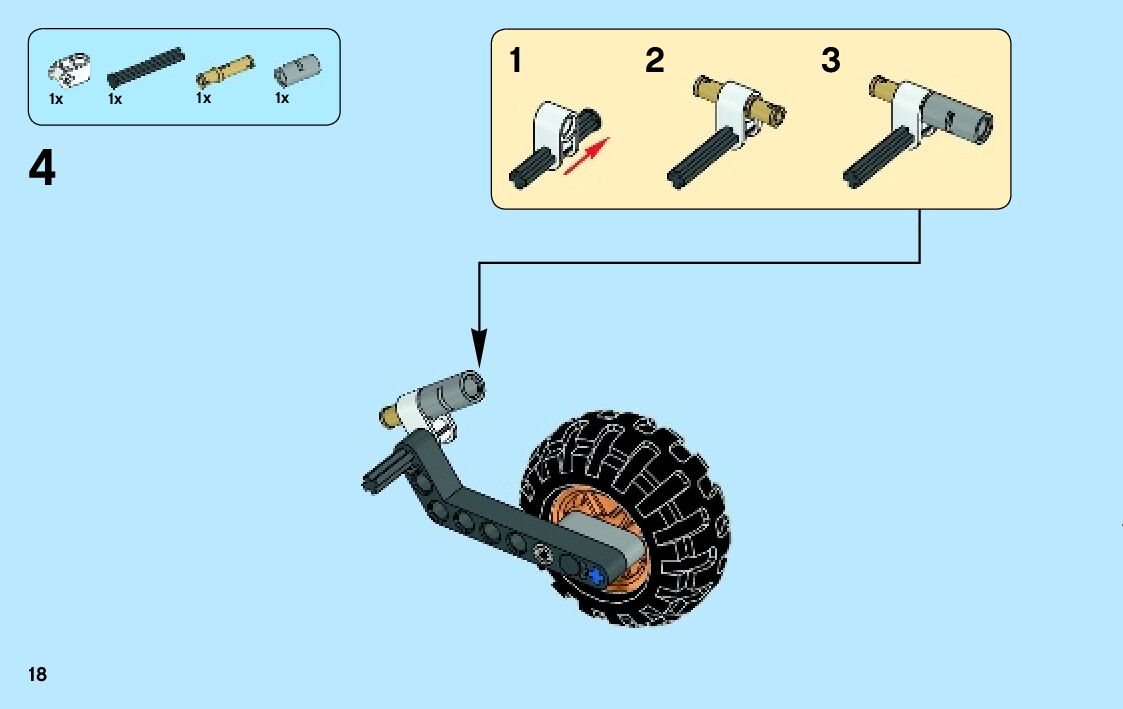 1x 1x 1x 1x

4

1 2 3

18