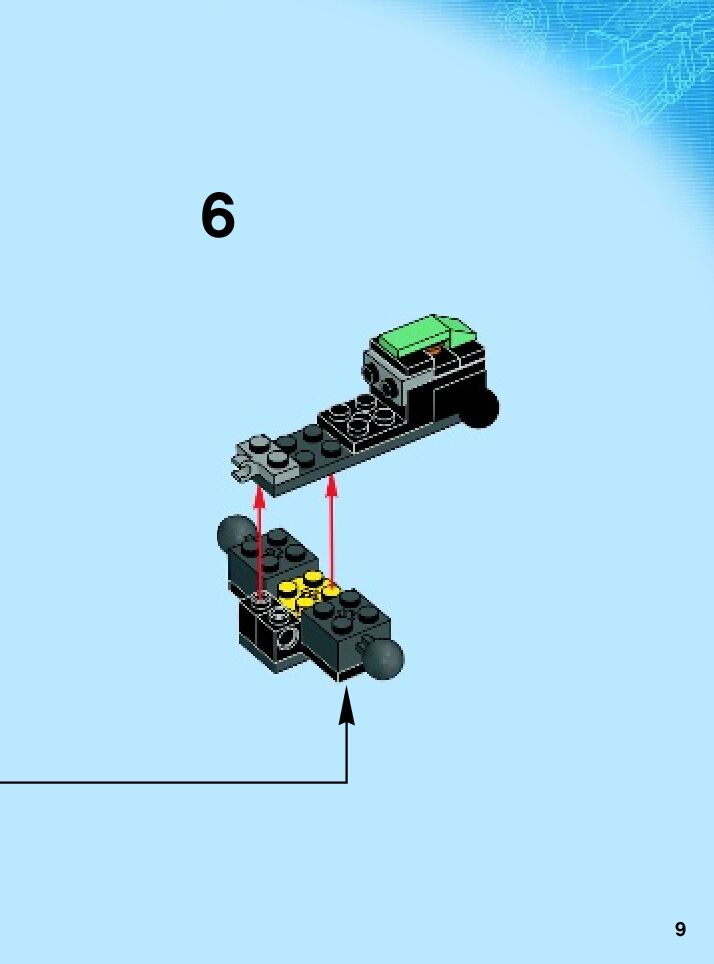 6

9