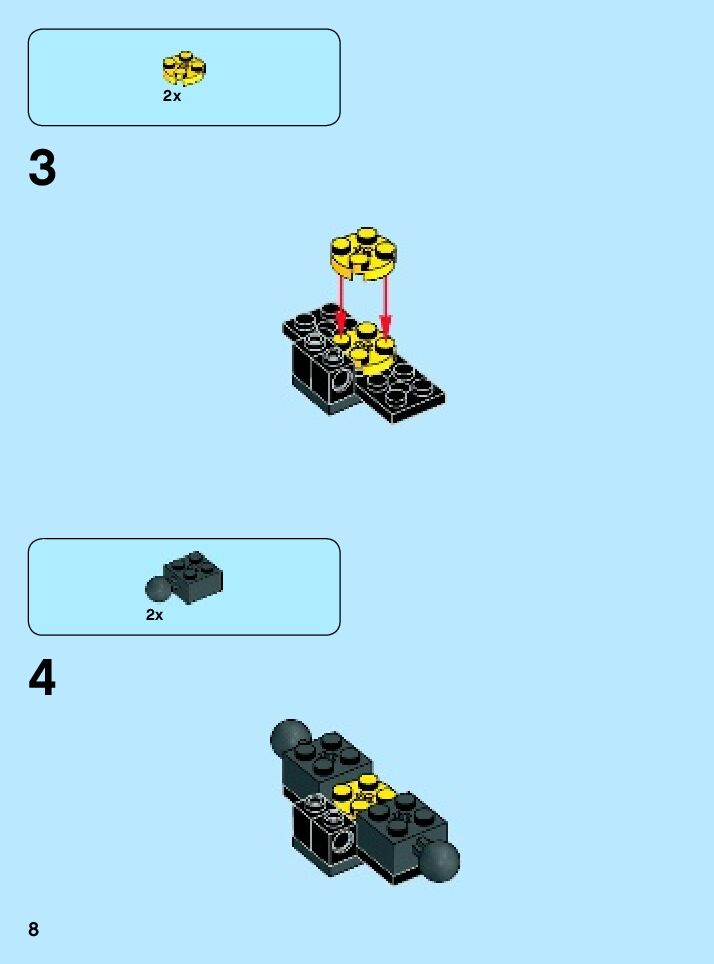 2x

3

2x

4

8