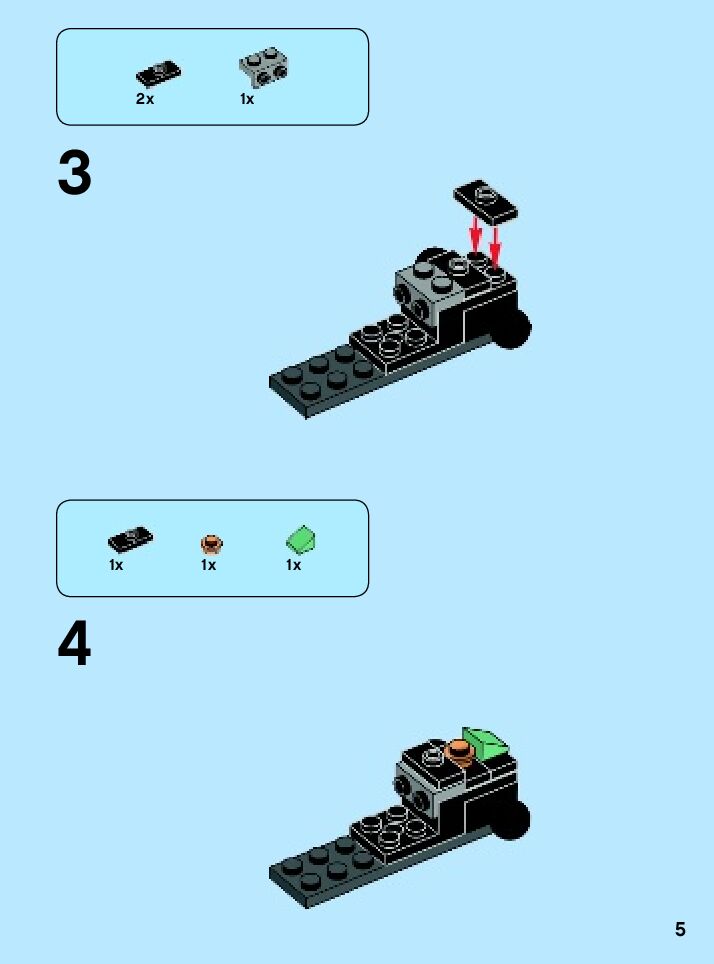 2x 1x

3

1x 1x 1x

4

5