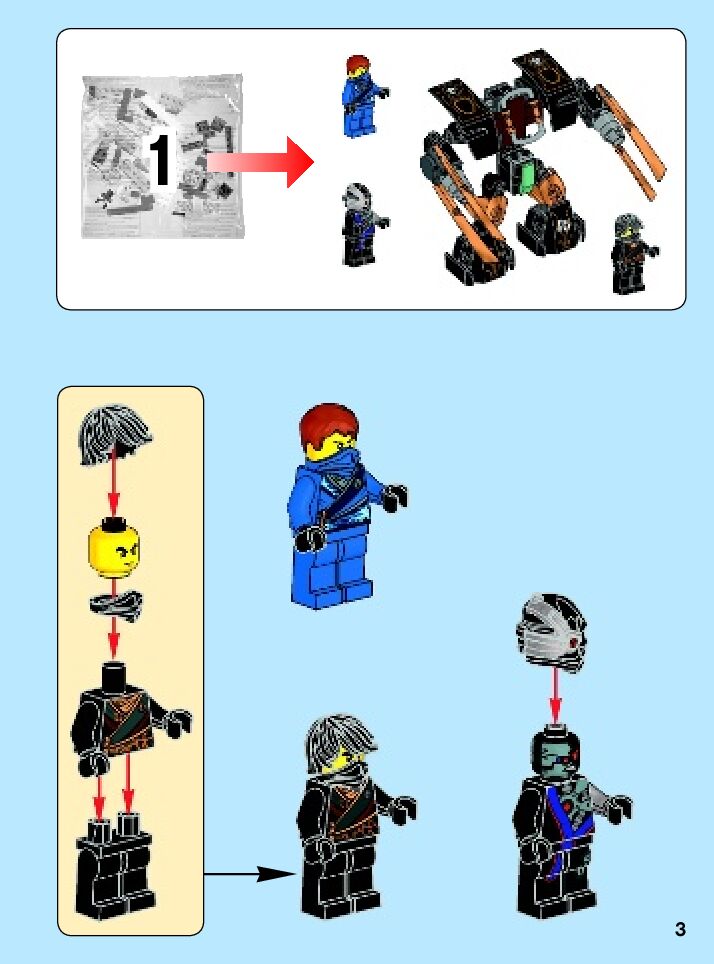 1

3