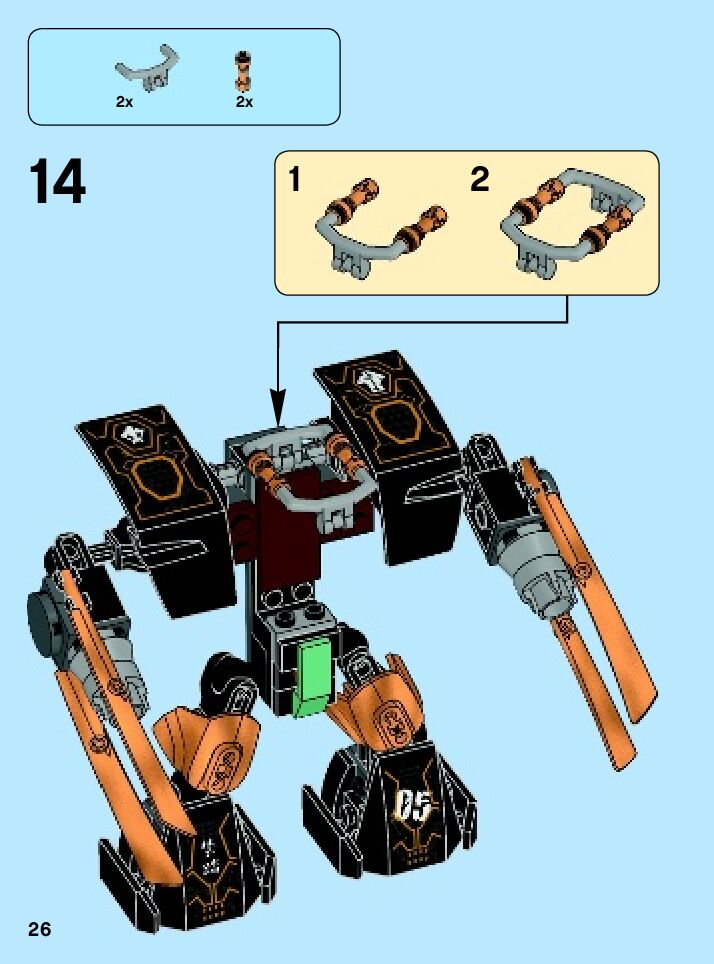 2x 2x

14

1 2

05

26