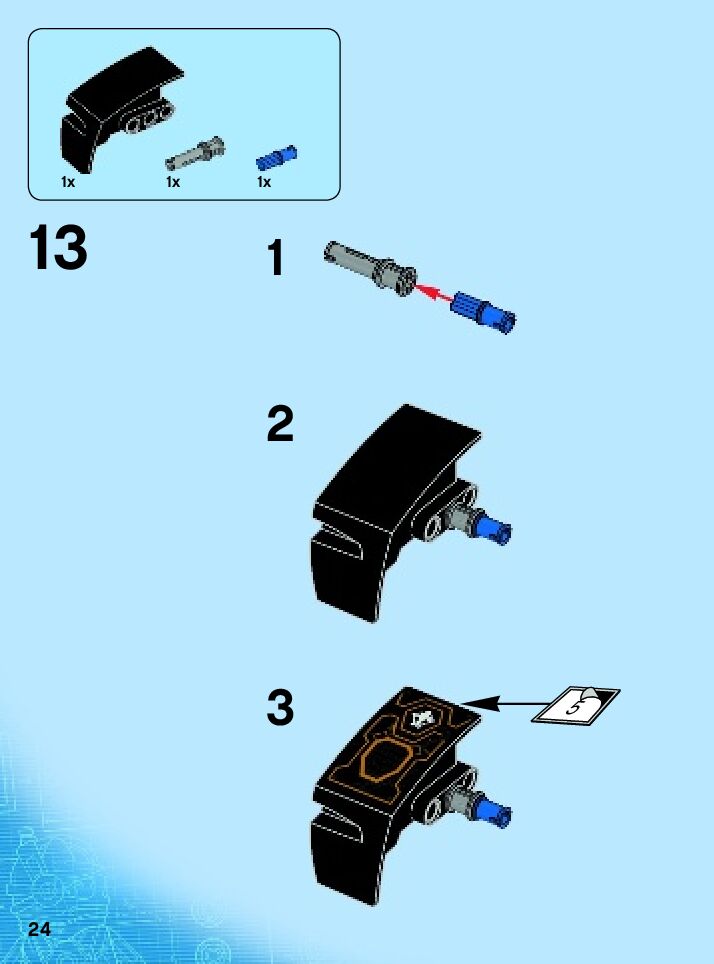 1x 1x 1x

13

1

2

3

5

24