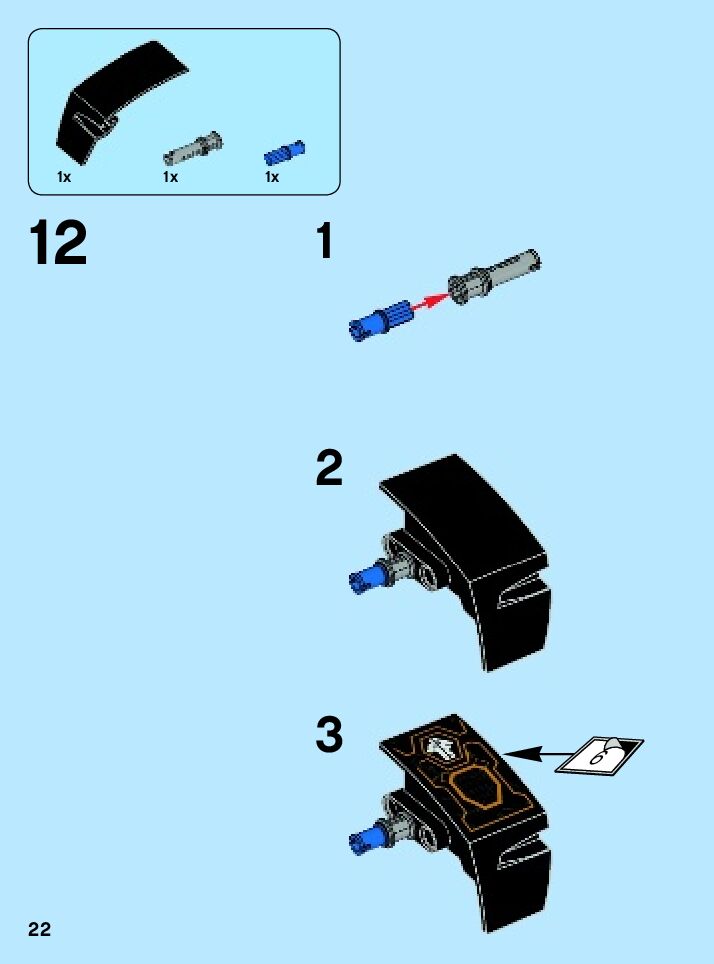 1x
1x
1x

12

1

2

3

6

22