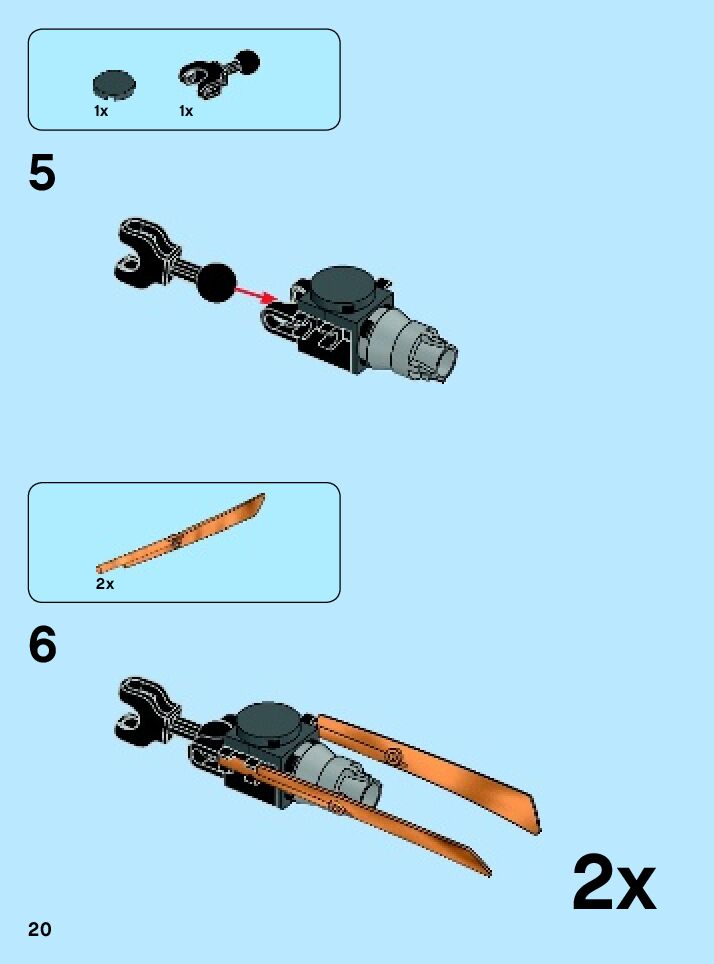 1x 1x

5

2x

6

2x

20