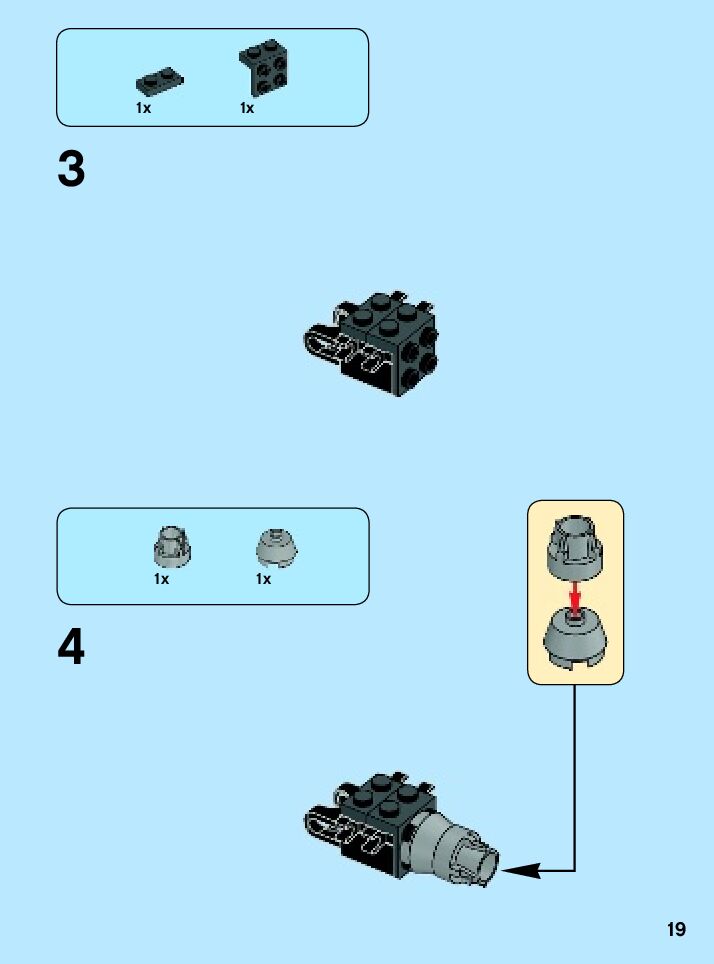 1x 1x

3

1x 1x

4

19