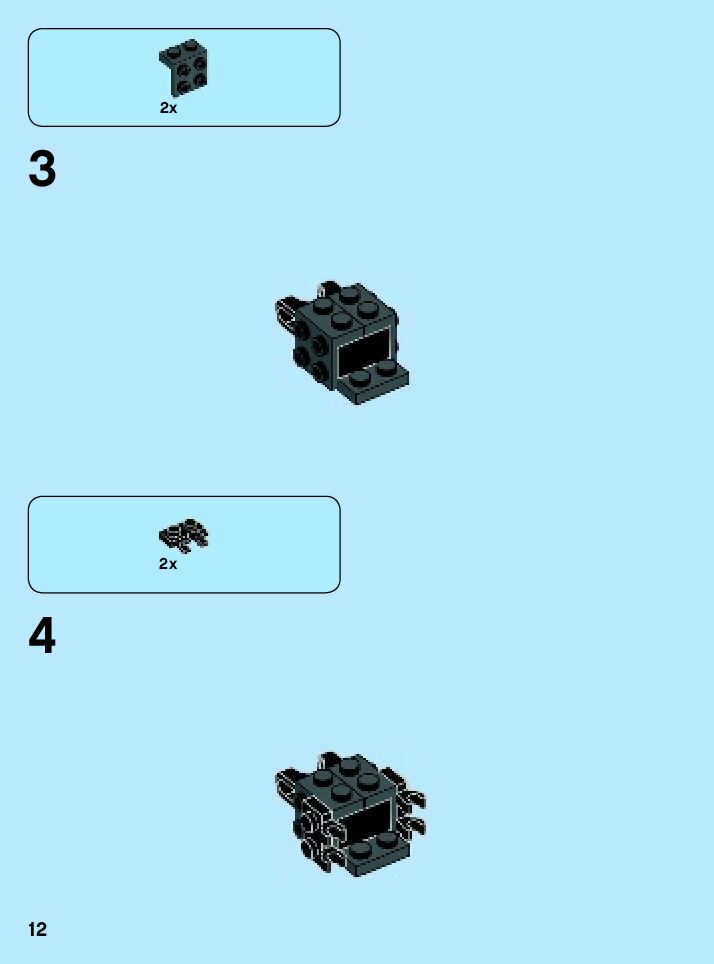 2x

3

2x

4

12