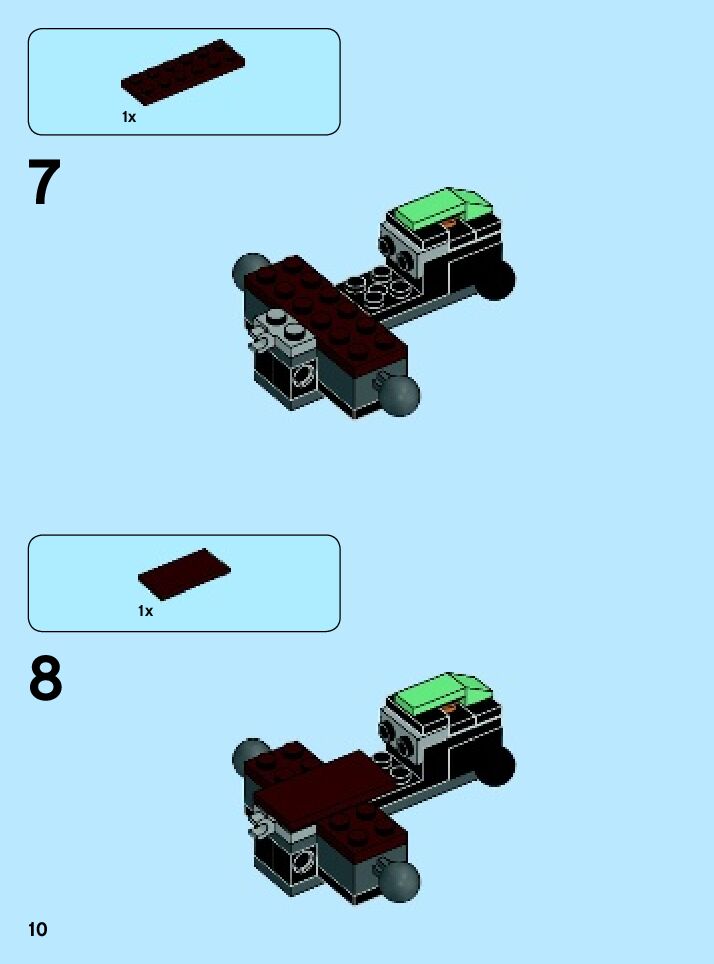 1x

7

1x

8

10