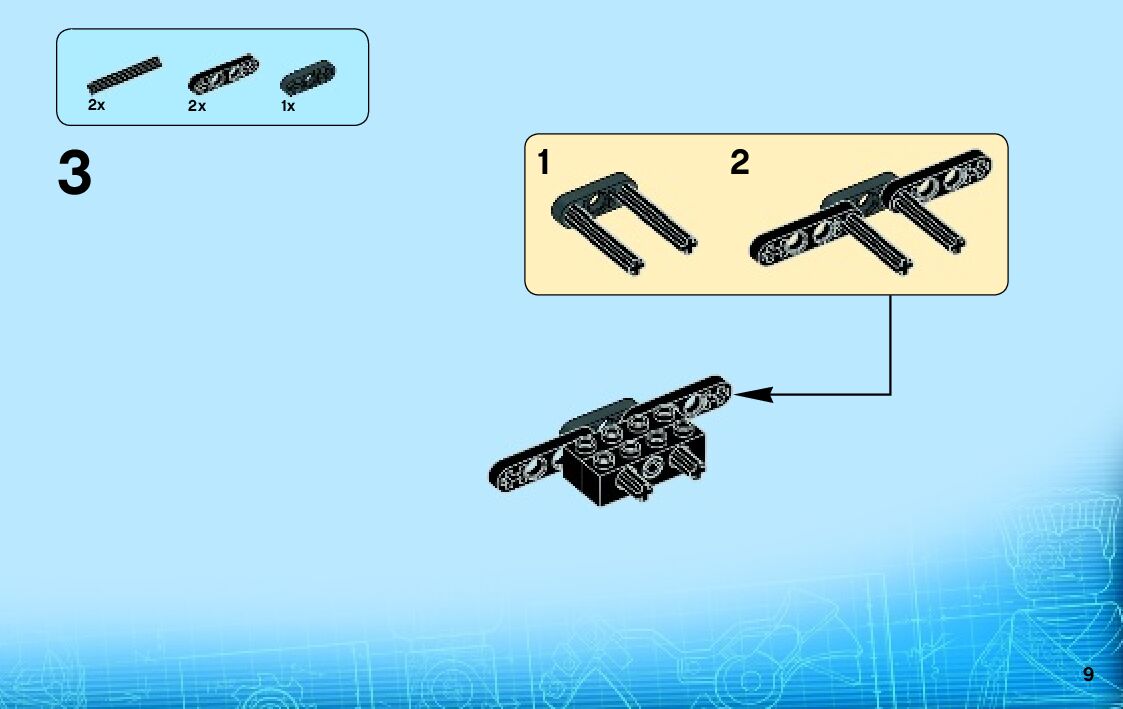 2x 2x 1x

3

1 2

9