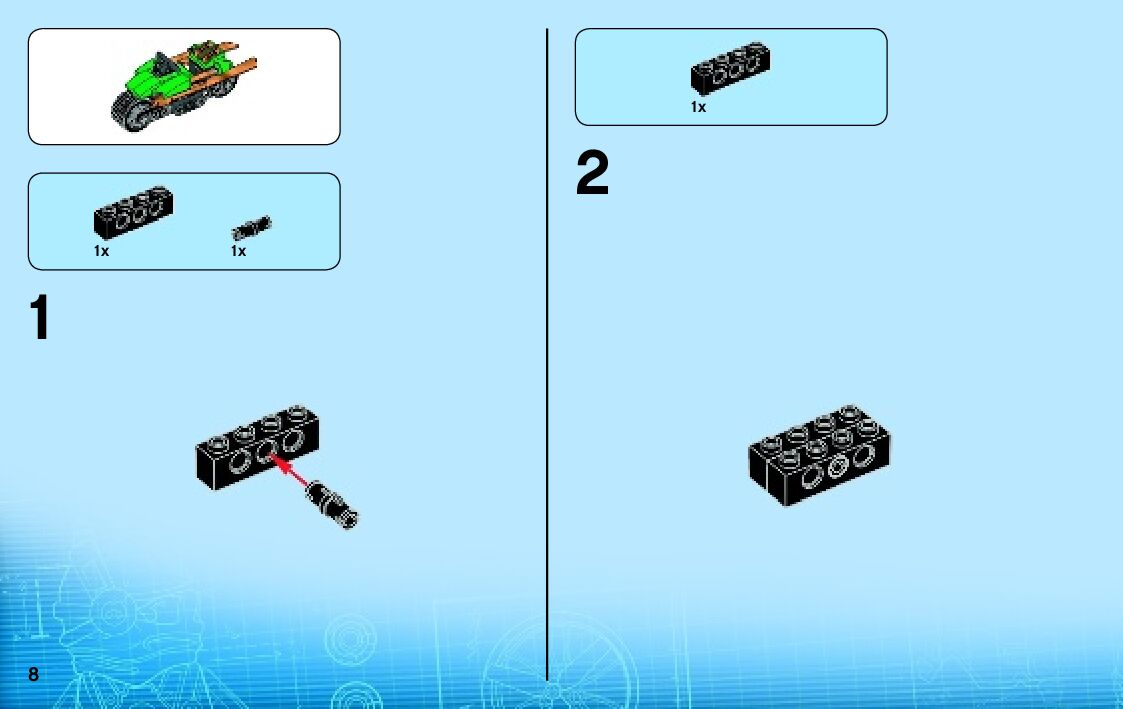 1x 1x

1

1x

2

8