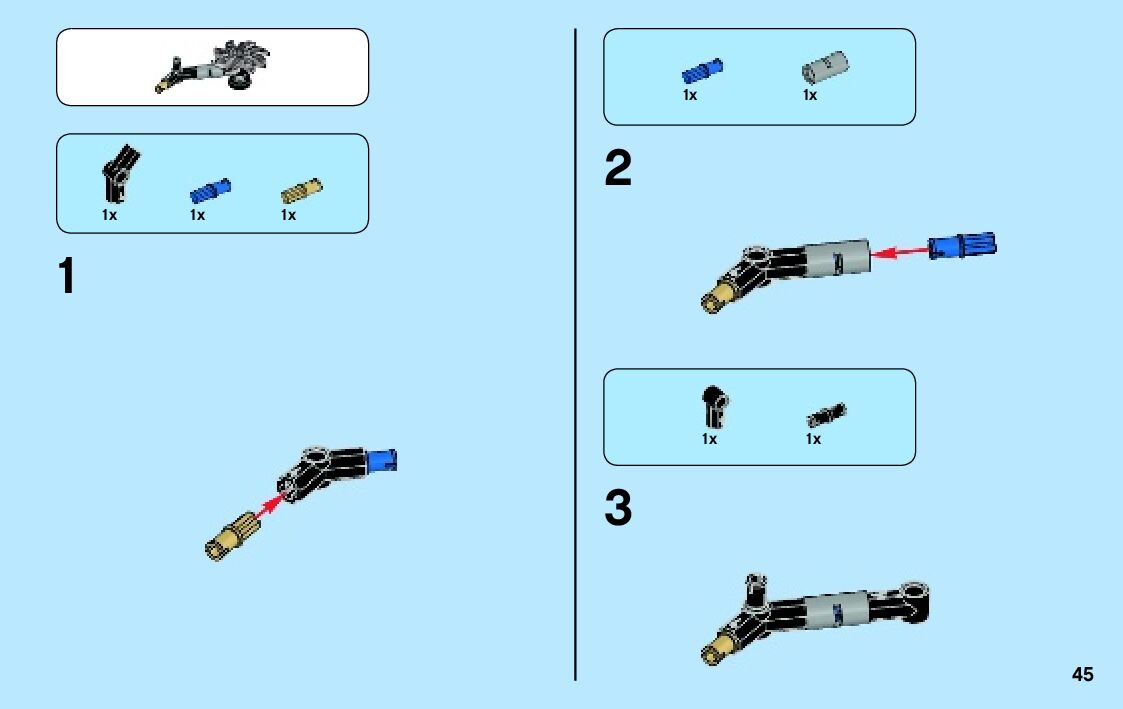 1x 1x 1x

1

1x 1x

2

1x 1x

3

45