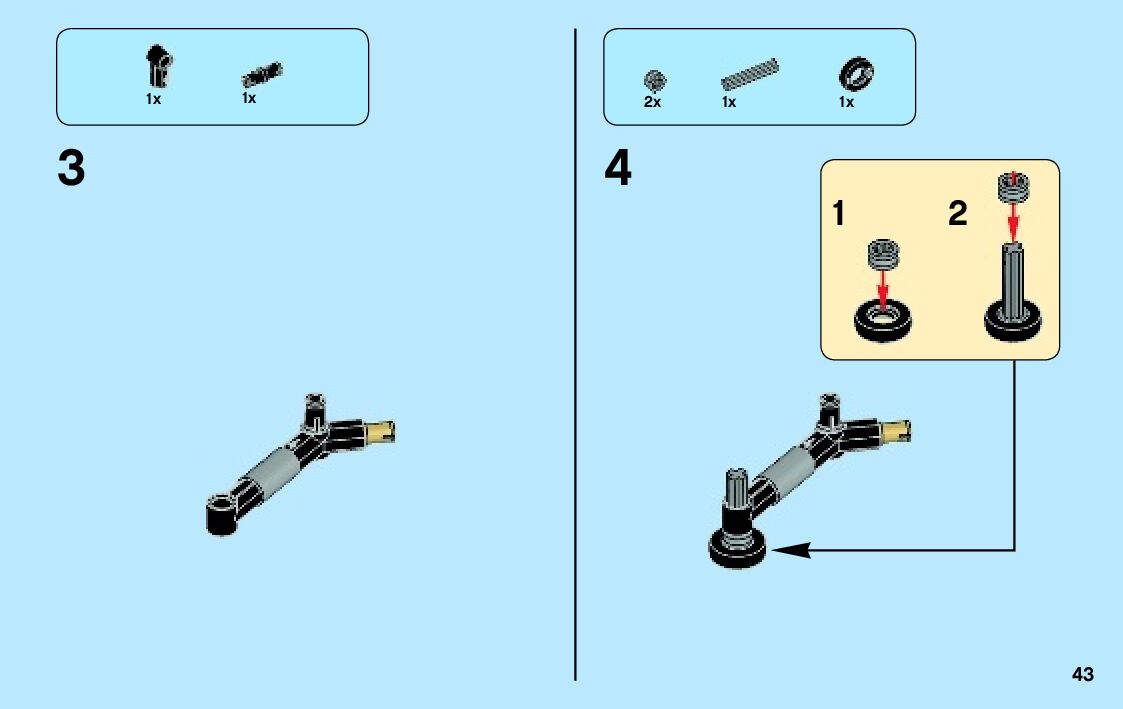 1x 1x

3

2x 1x 1x

4

1

2

43