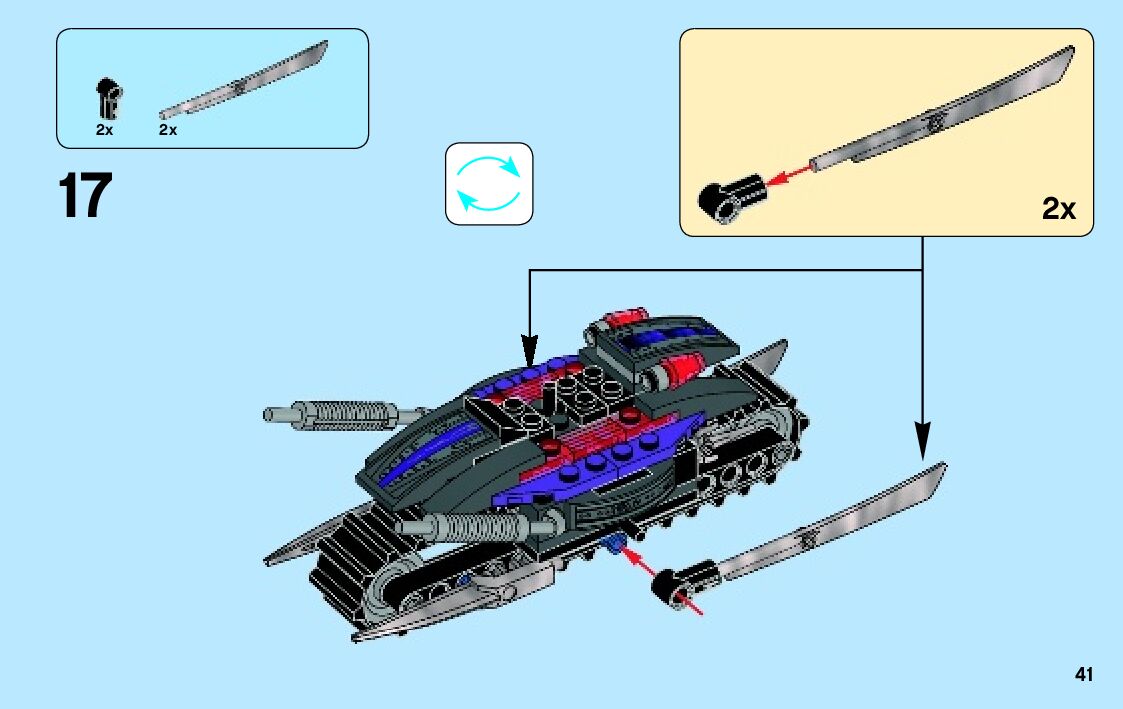 2x 2x

17

2x

41