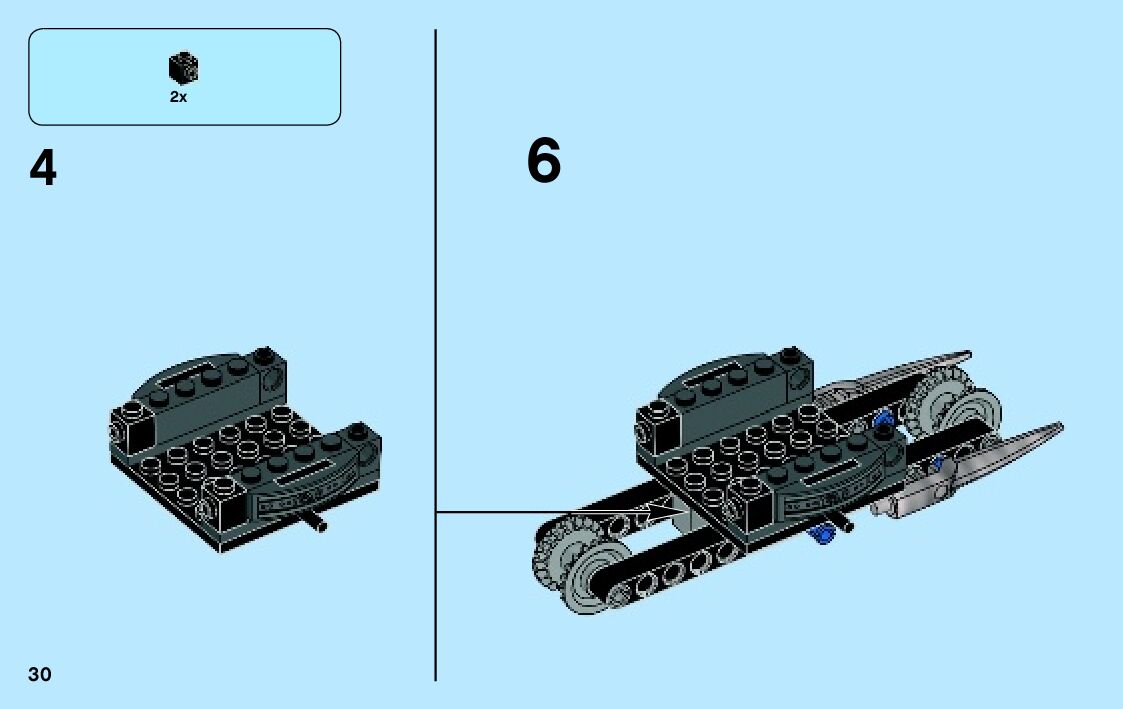 2x

4

6

30