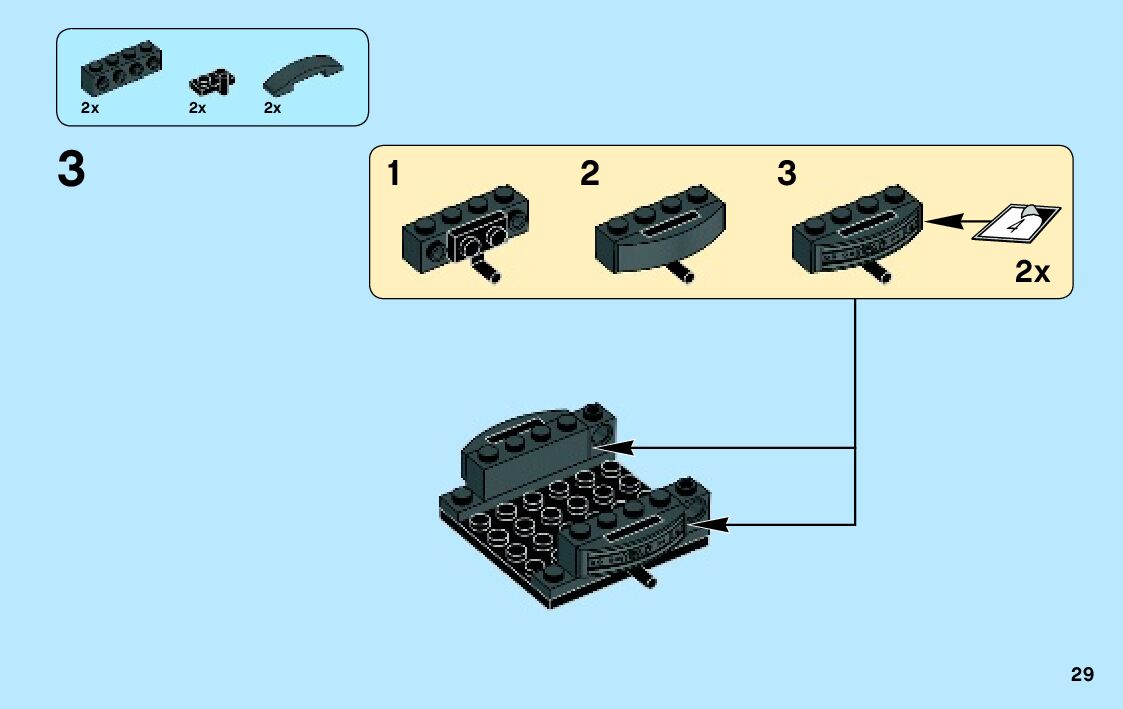 2x 2x 2x

3

1 2 3

4

2x

29