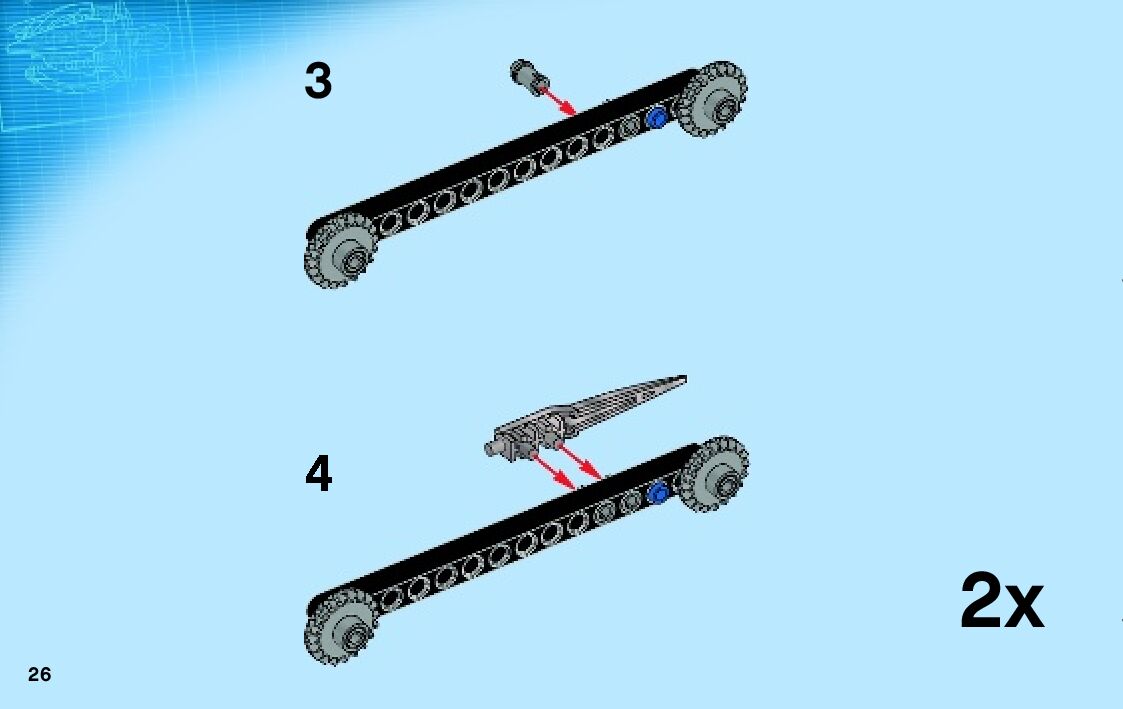 3

4

2x

26