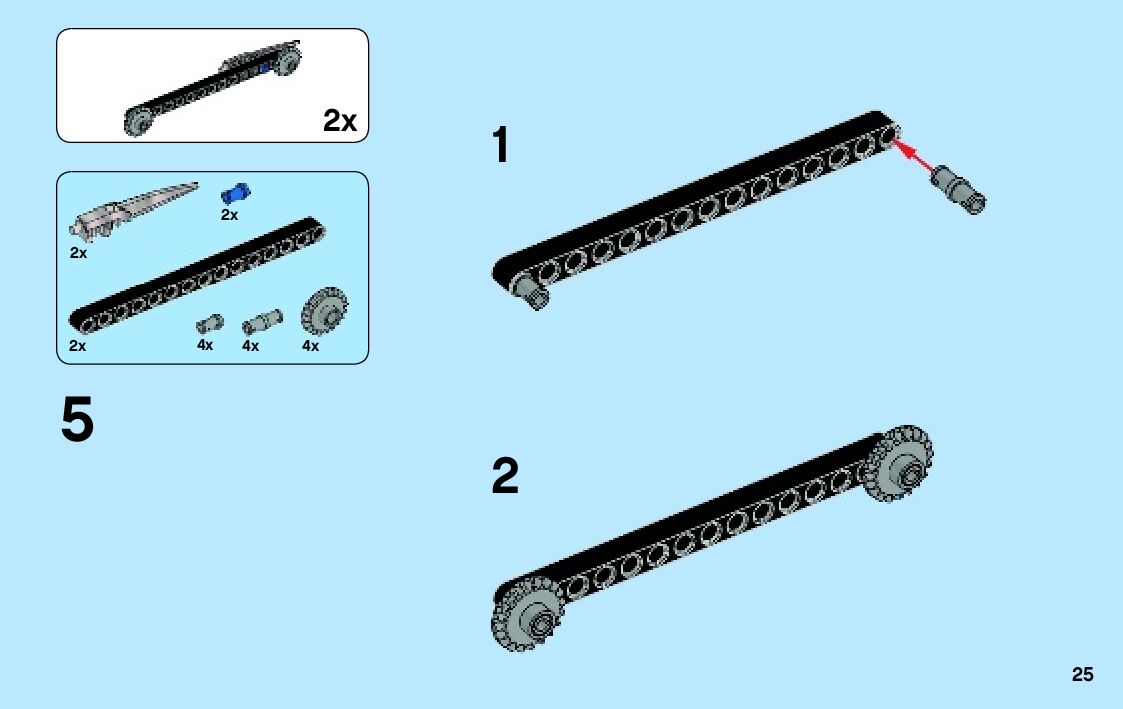 2x

2x

2x

2x

4x

4x

4x

5

1

2

25