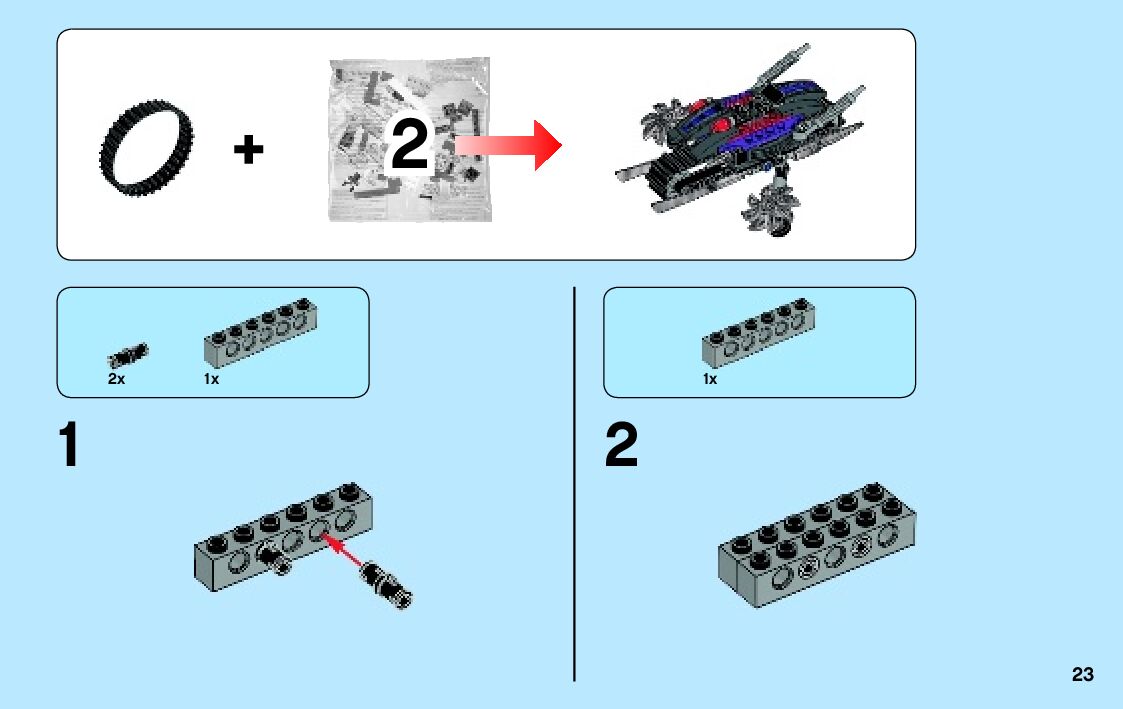 +

2

2x

1x

1

1x

2

23