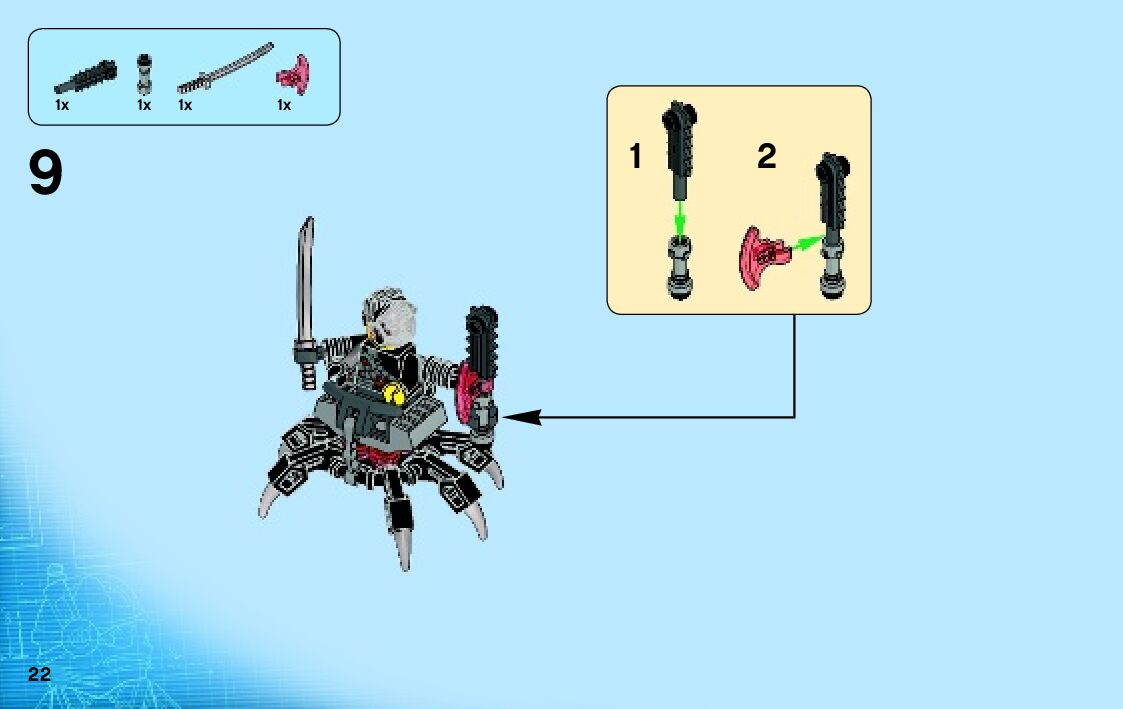 1x 1x 1x 1x

9

1 2

22