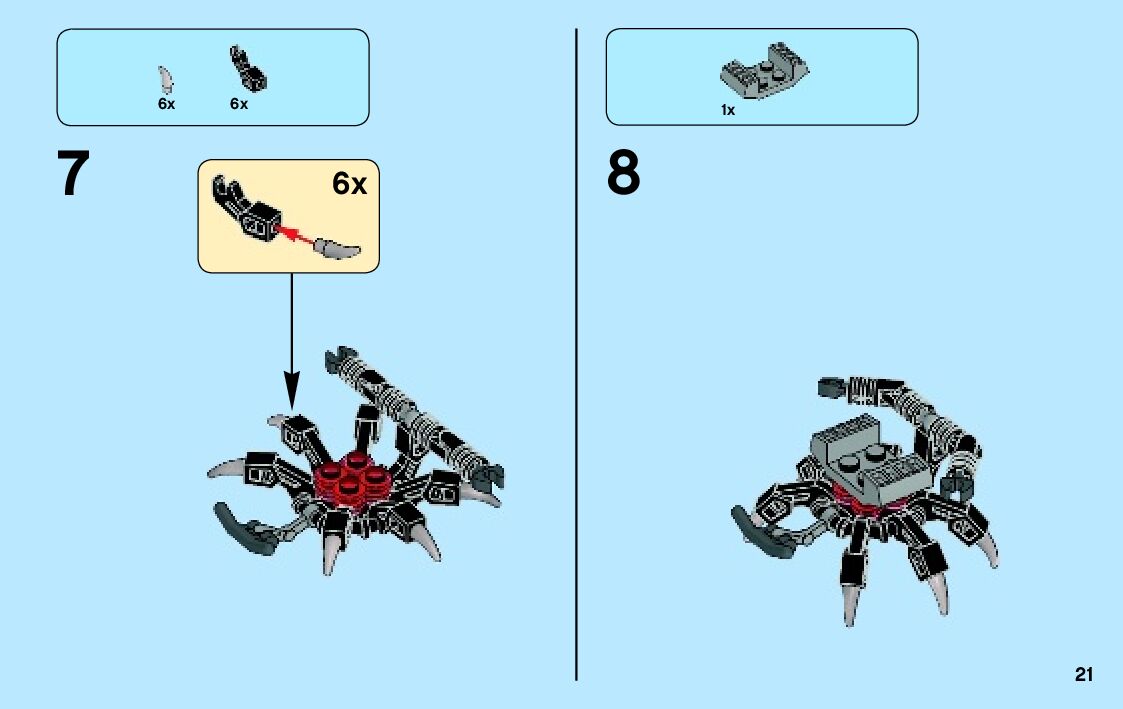 6x 6x

7

6x

1x

8

21