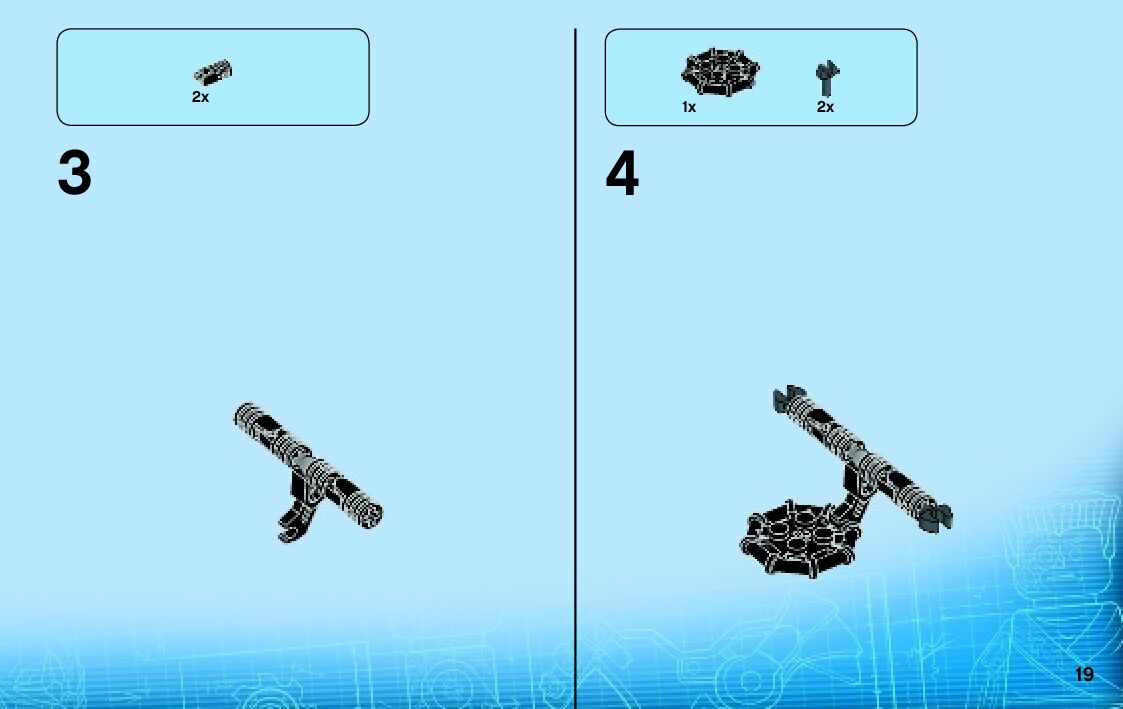 2x

3

1x
2x

4

19