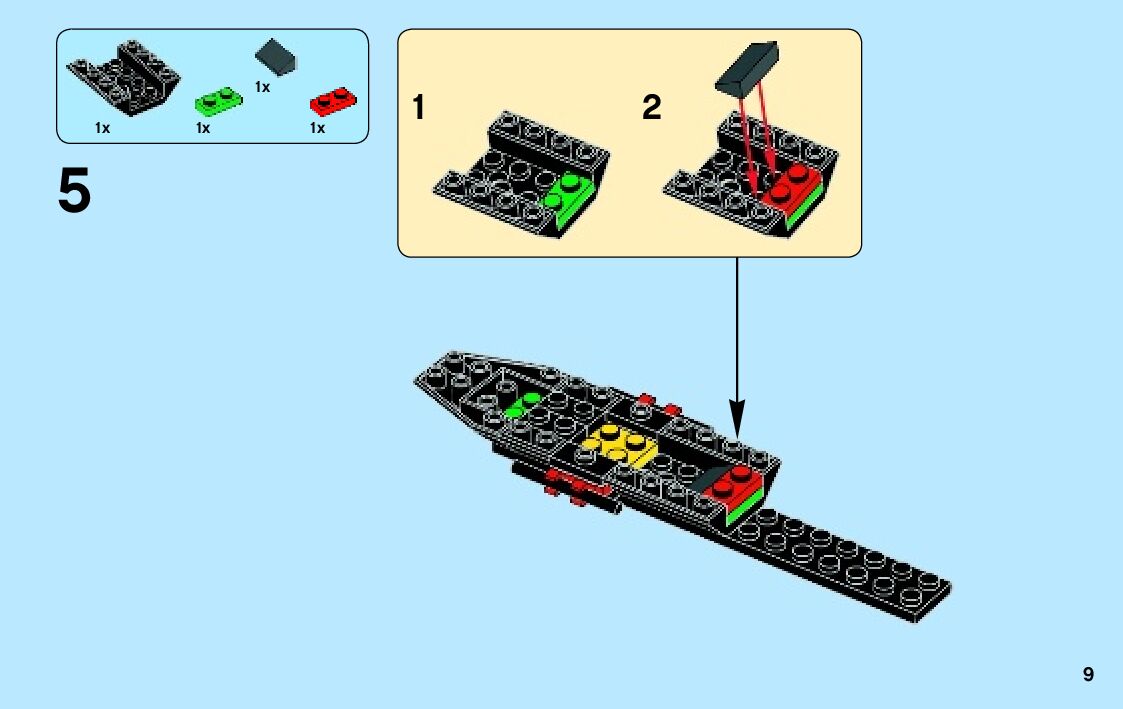 1x
1x 1x 1x

5

1

2

9