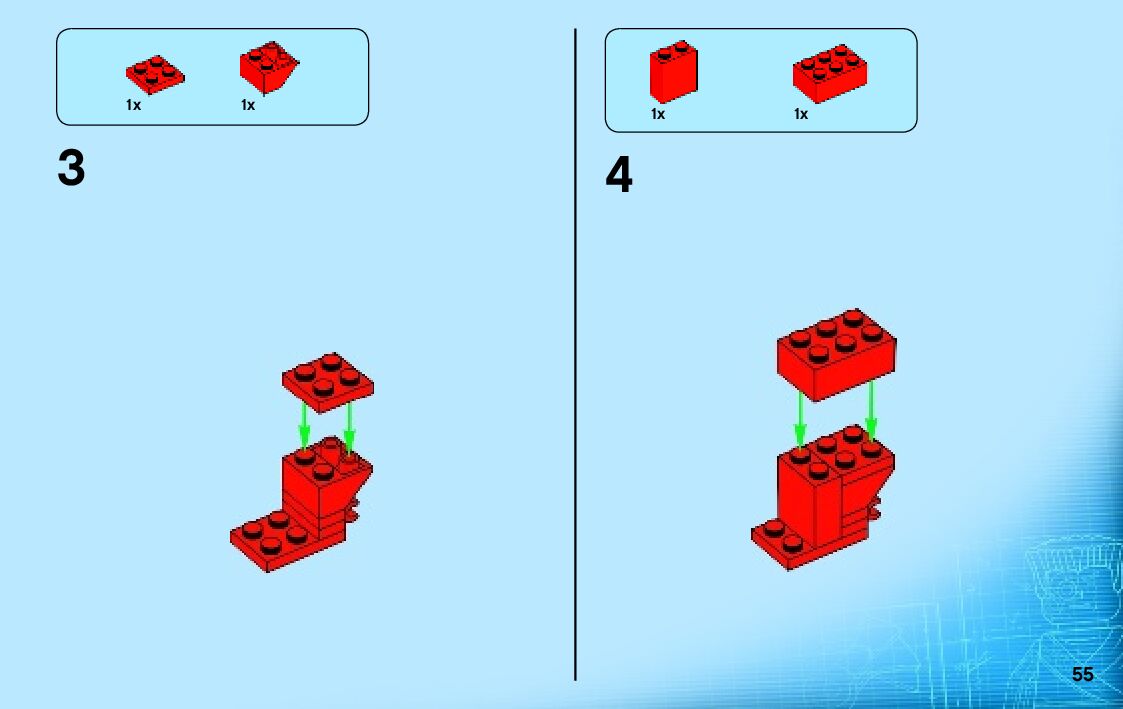 1x 1x

3

1x 1x

4

55