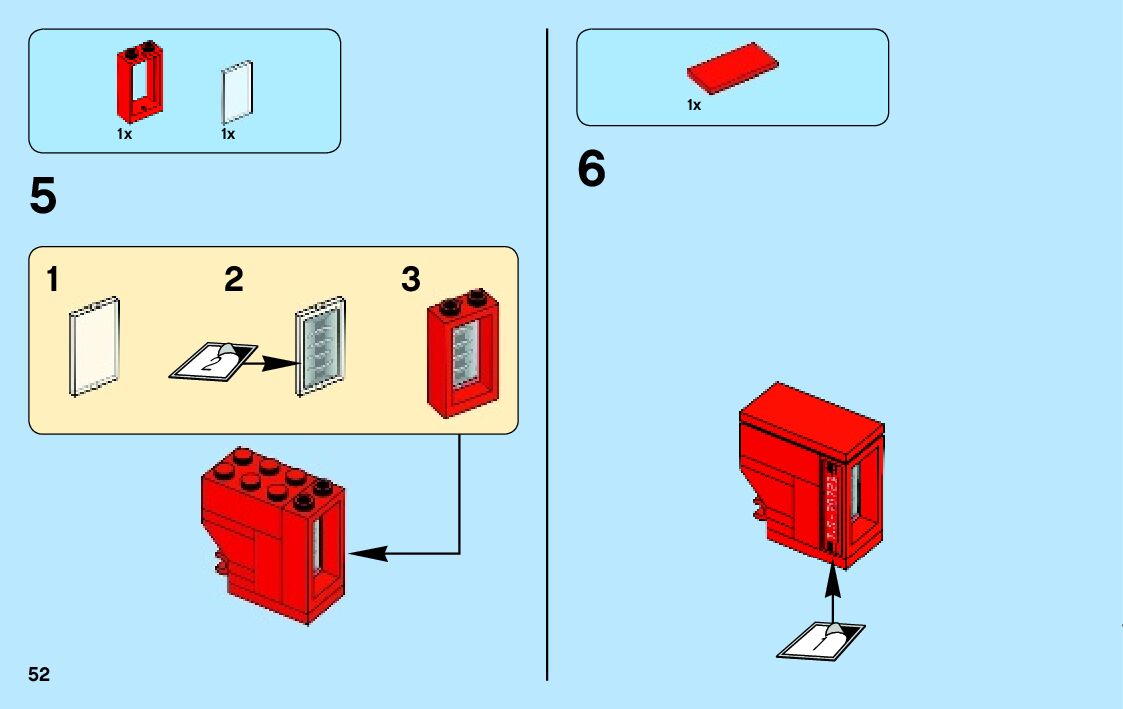 1x 1x

5

1 2 3

2

52

1x

6

1