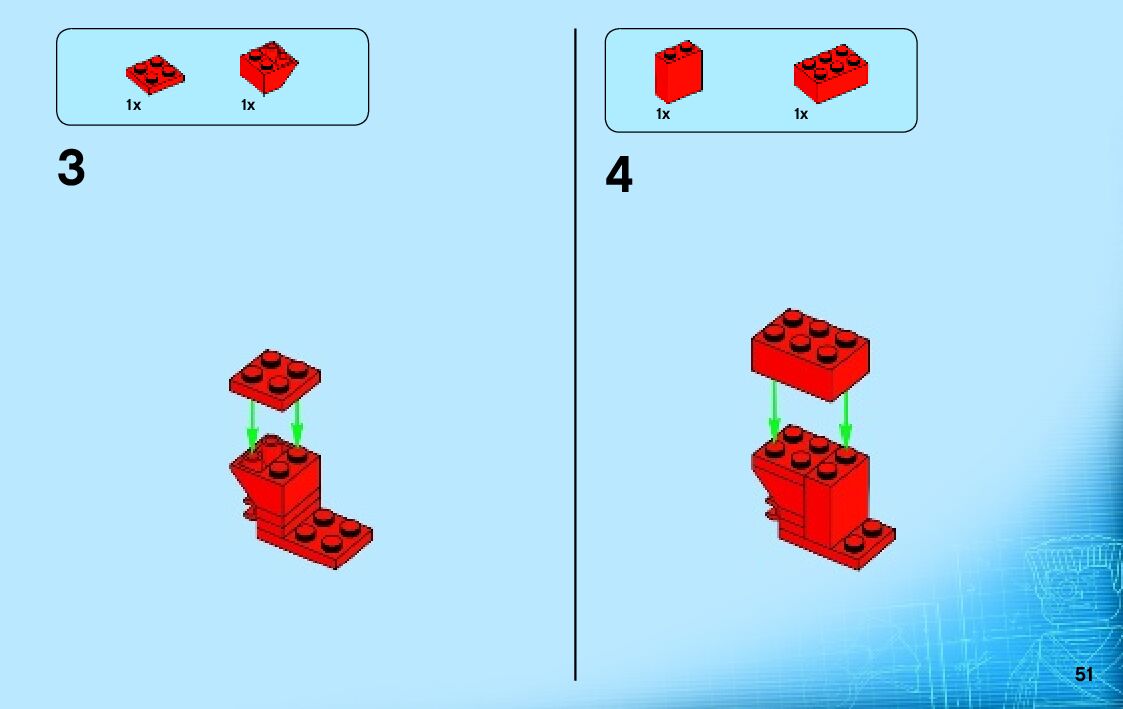 1x 1x

3

1x 1x

4

51