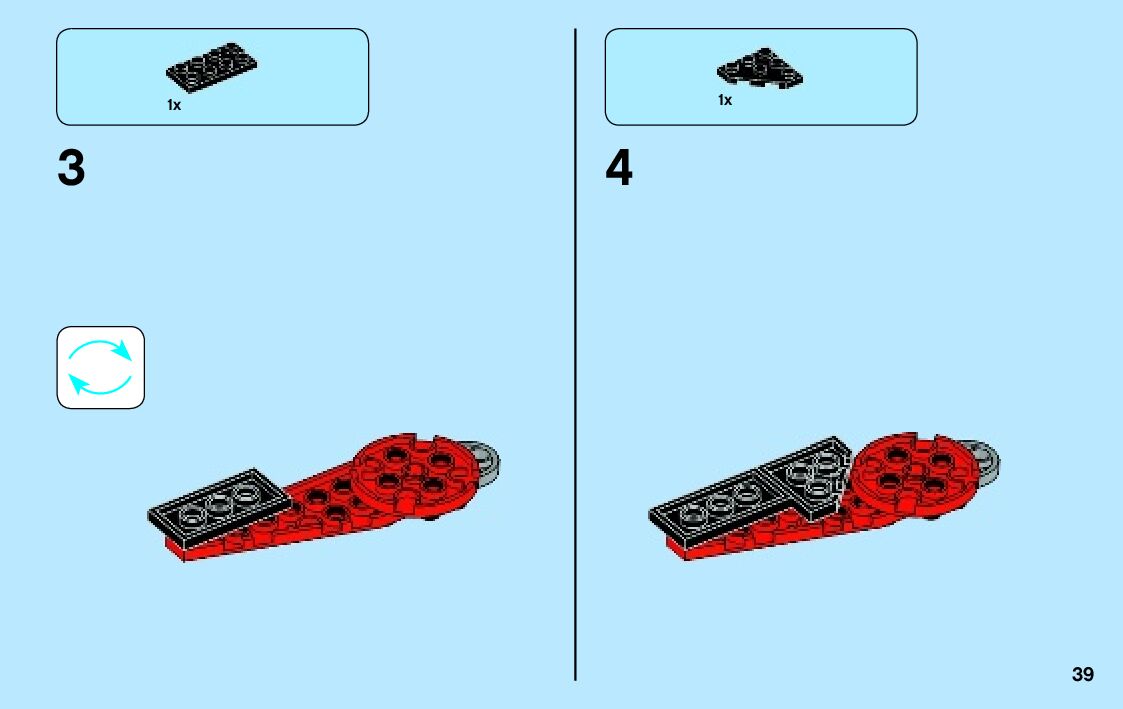 1x

3

1x

4

39