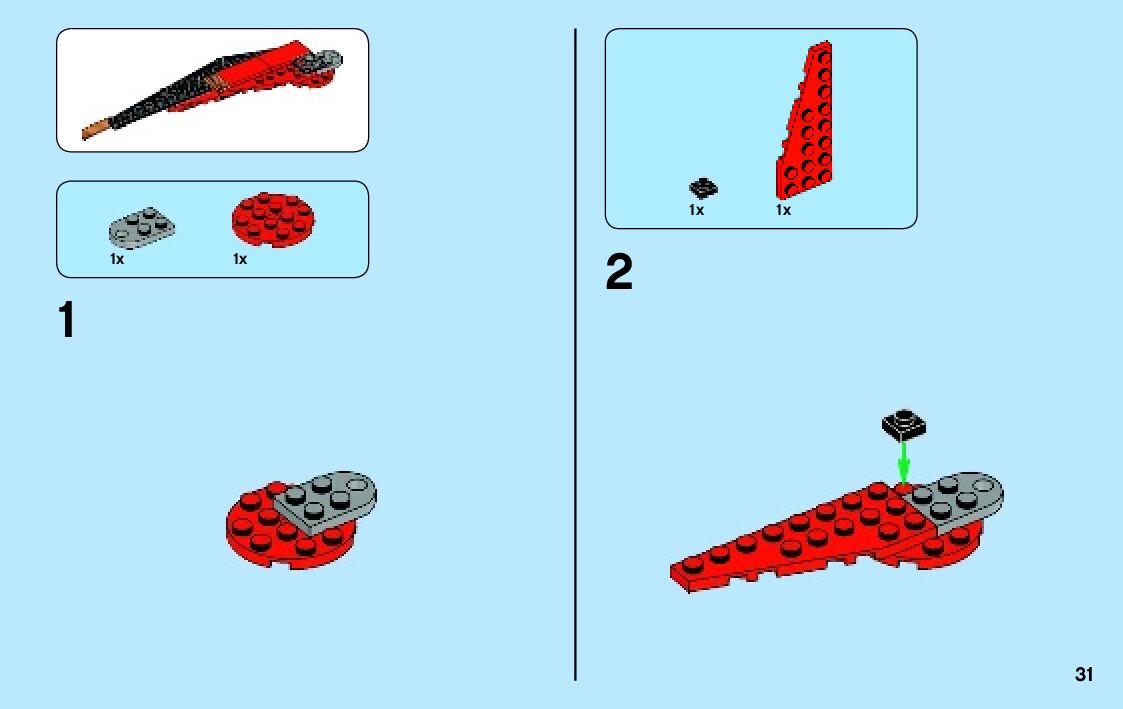 1x 1x

1

1x 1x

2

31