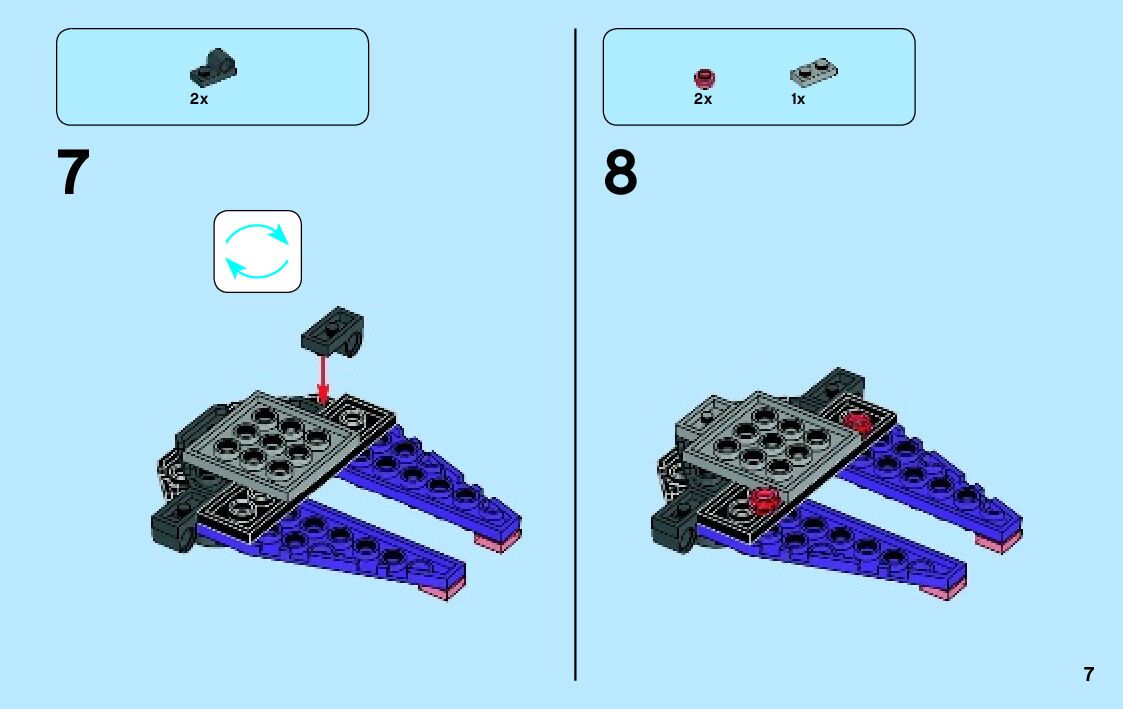 2x

7

2x 1x

8

7