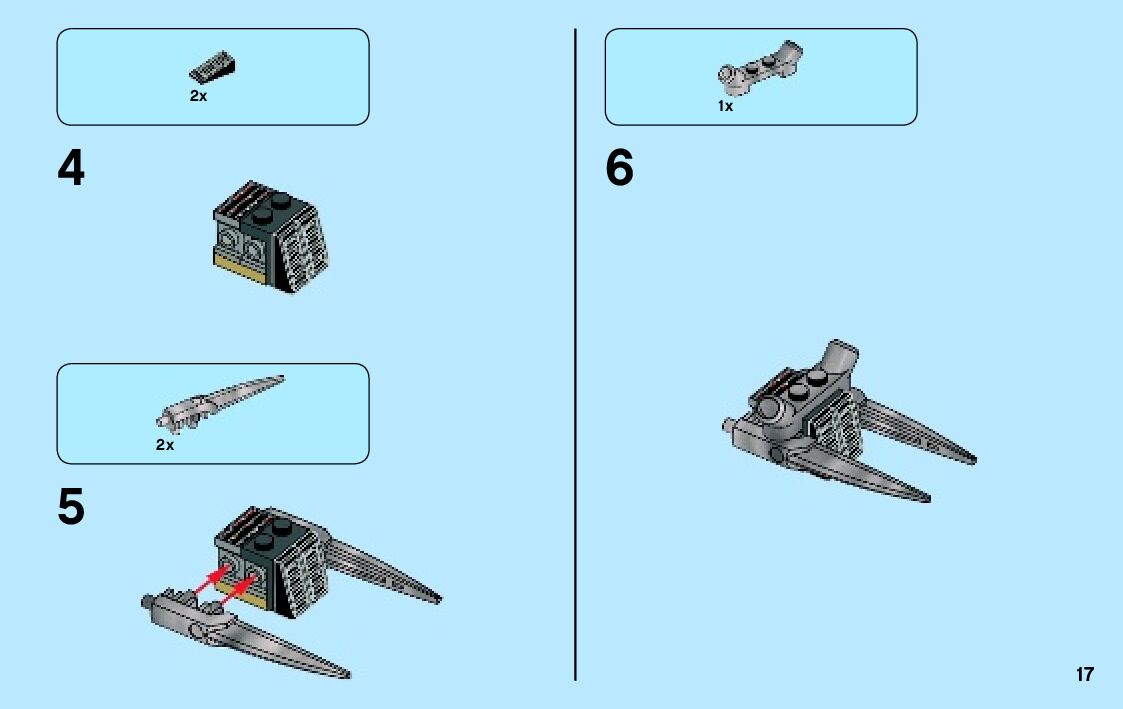 2x

4

2x

5

1x

6

17