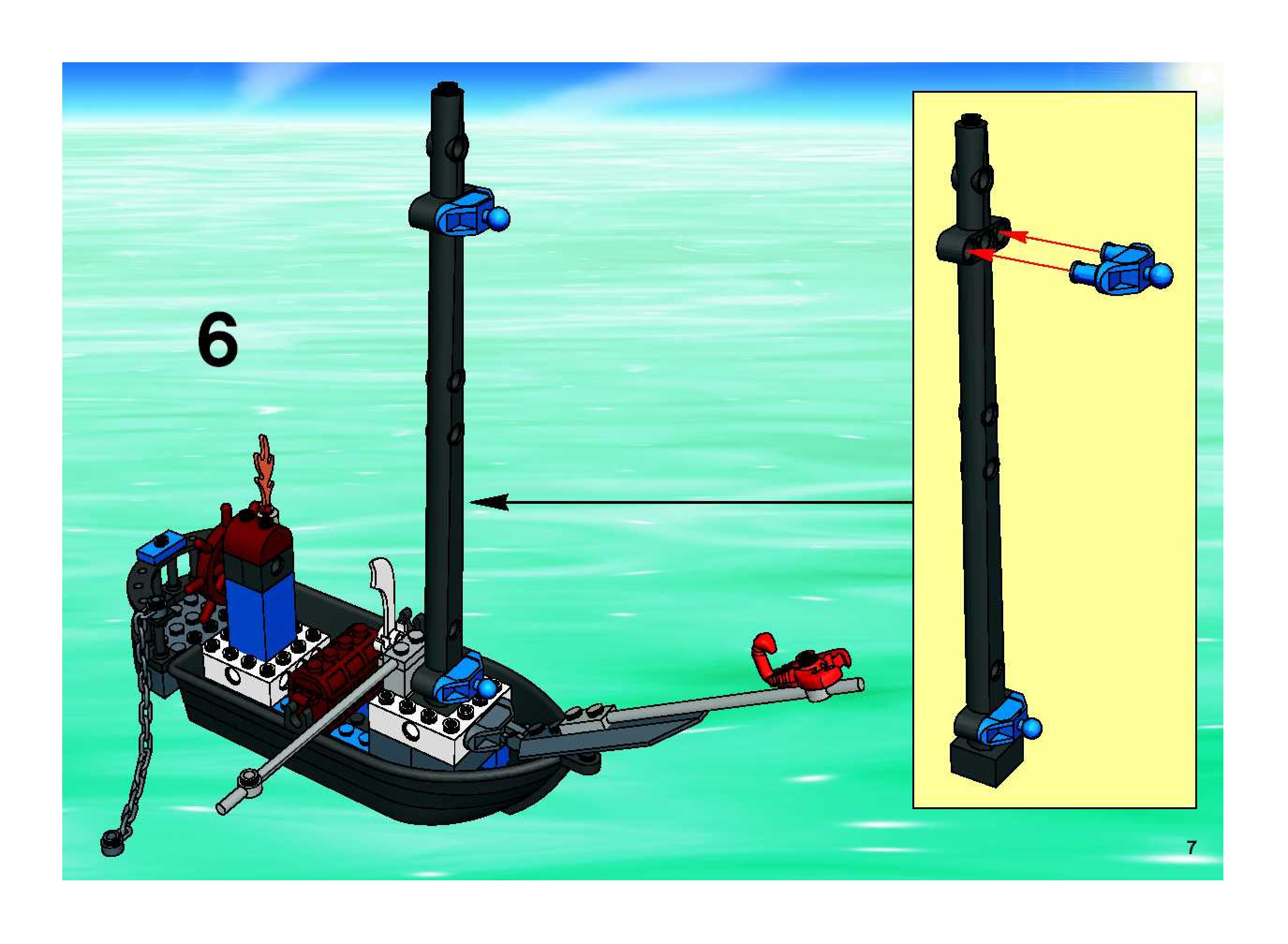 6

7