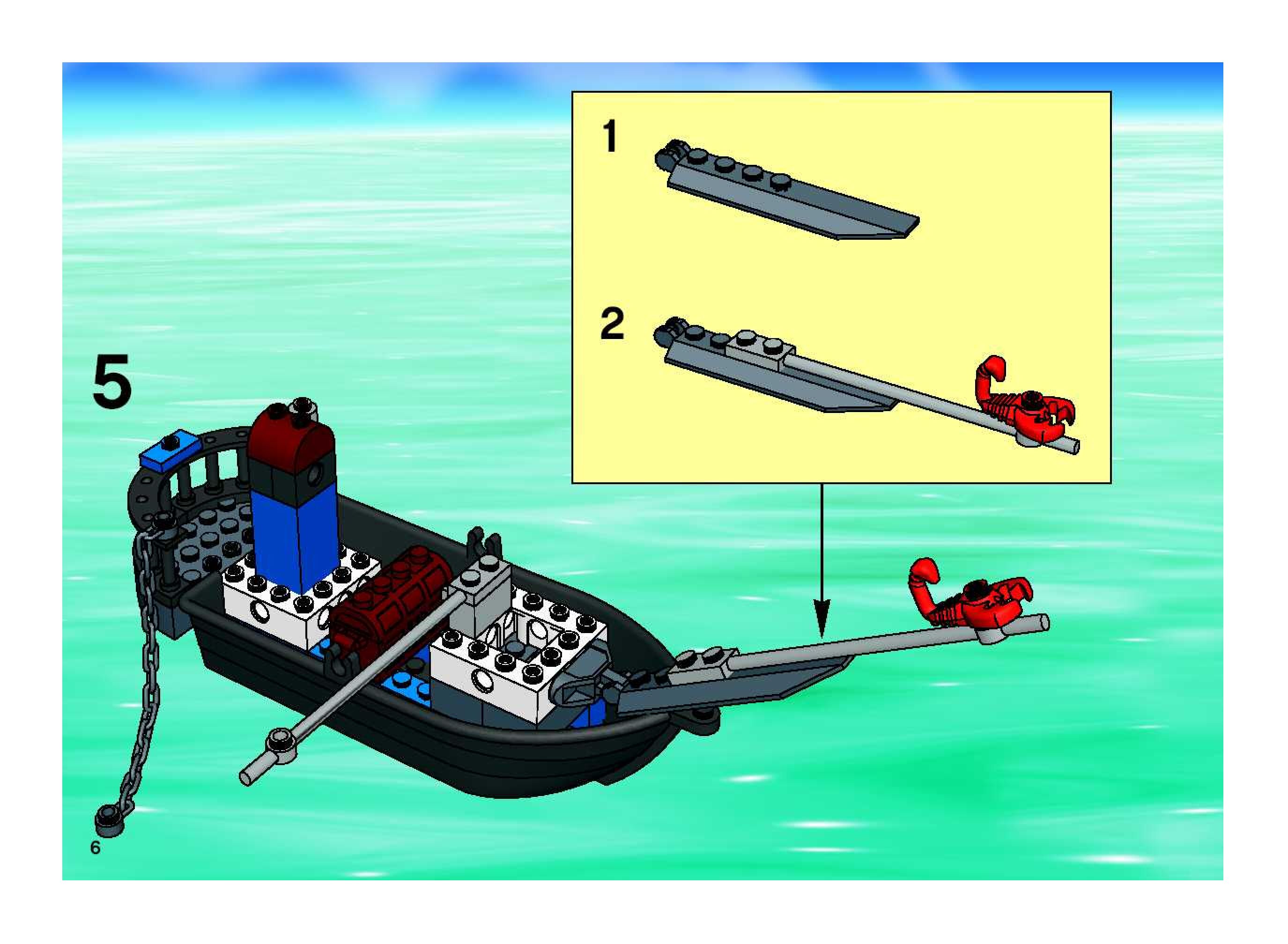 1

2

5

6