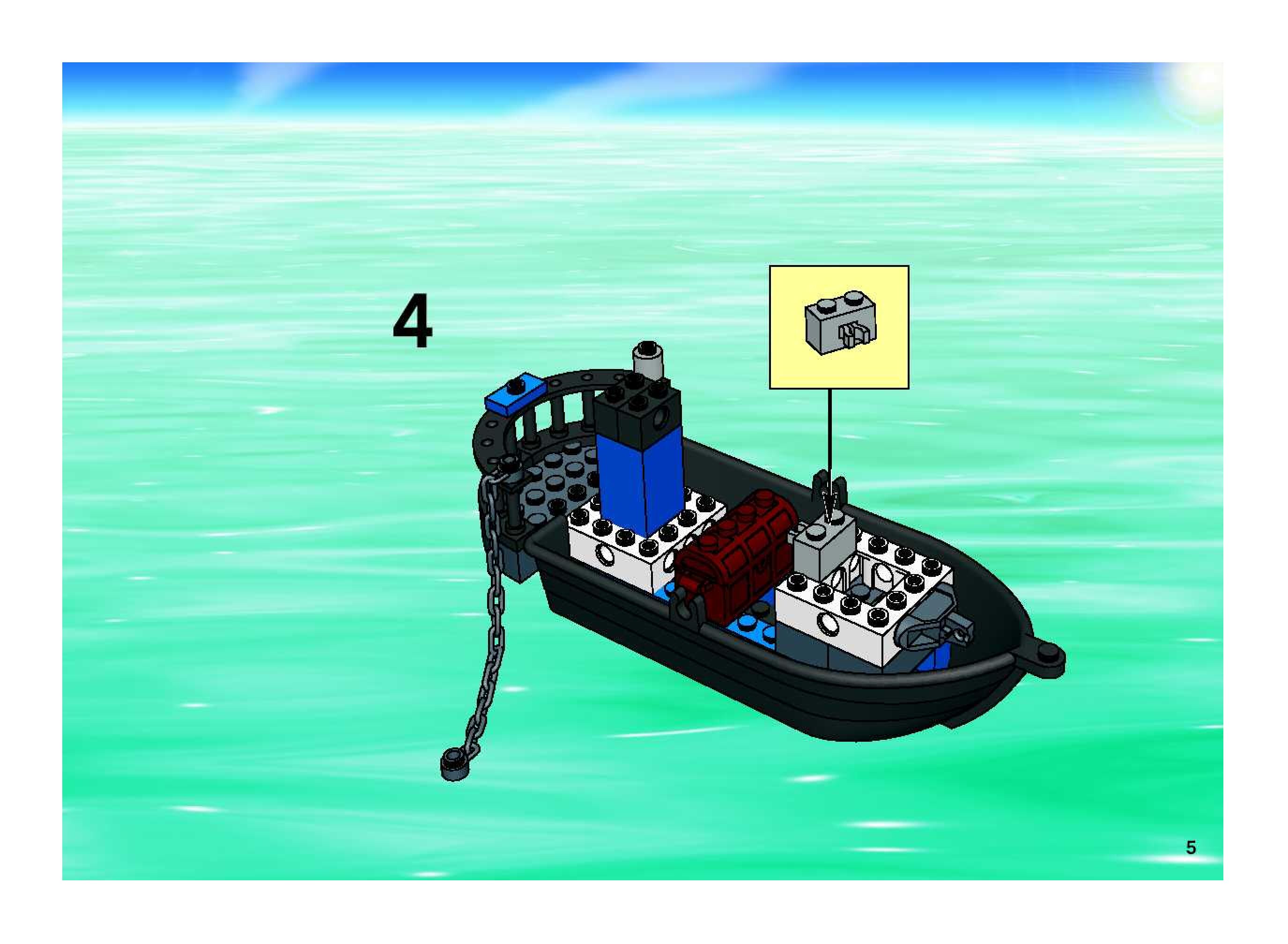 4

5