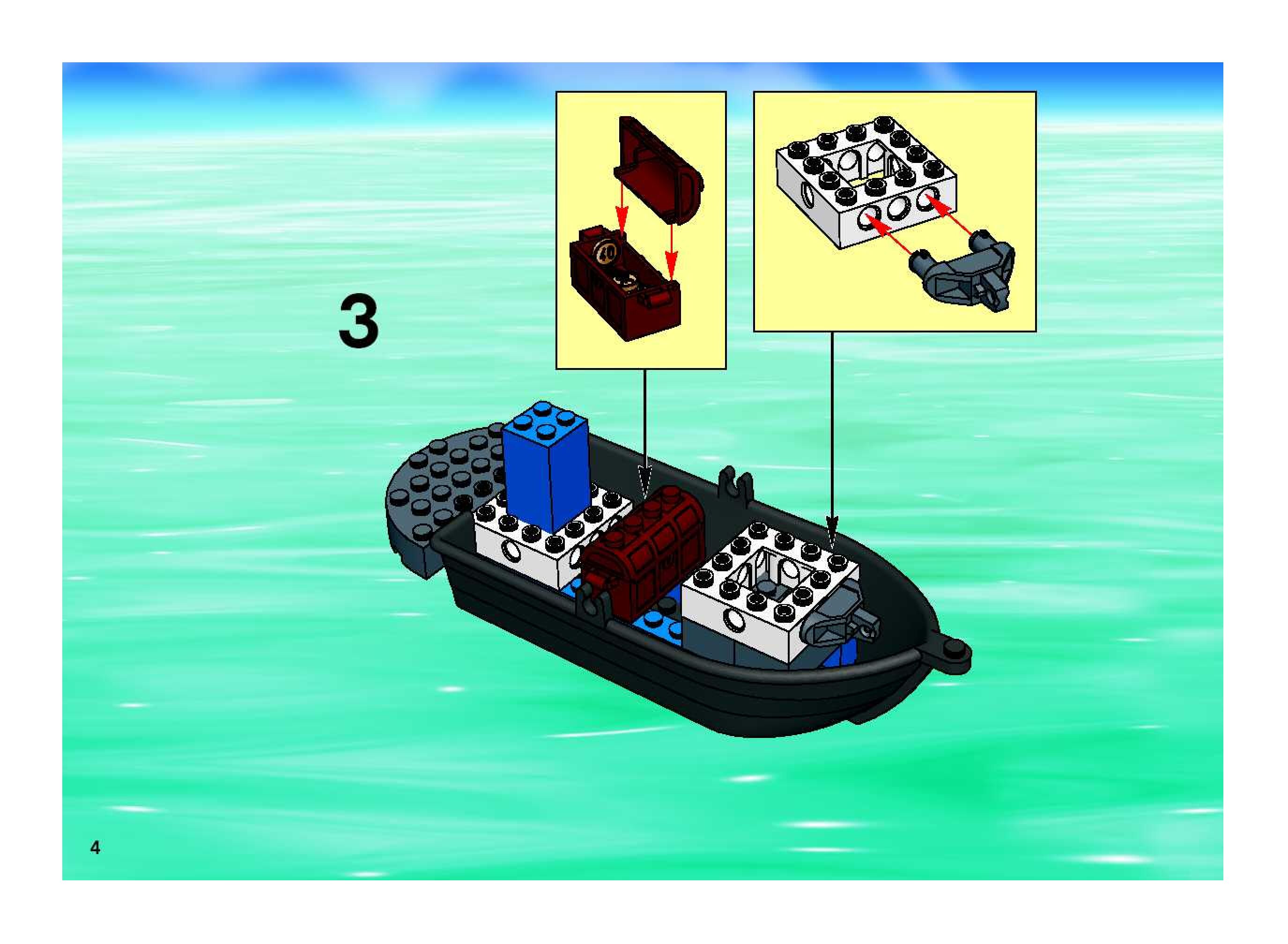 3

40

4