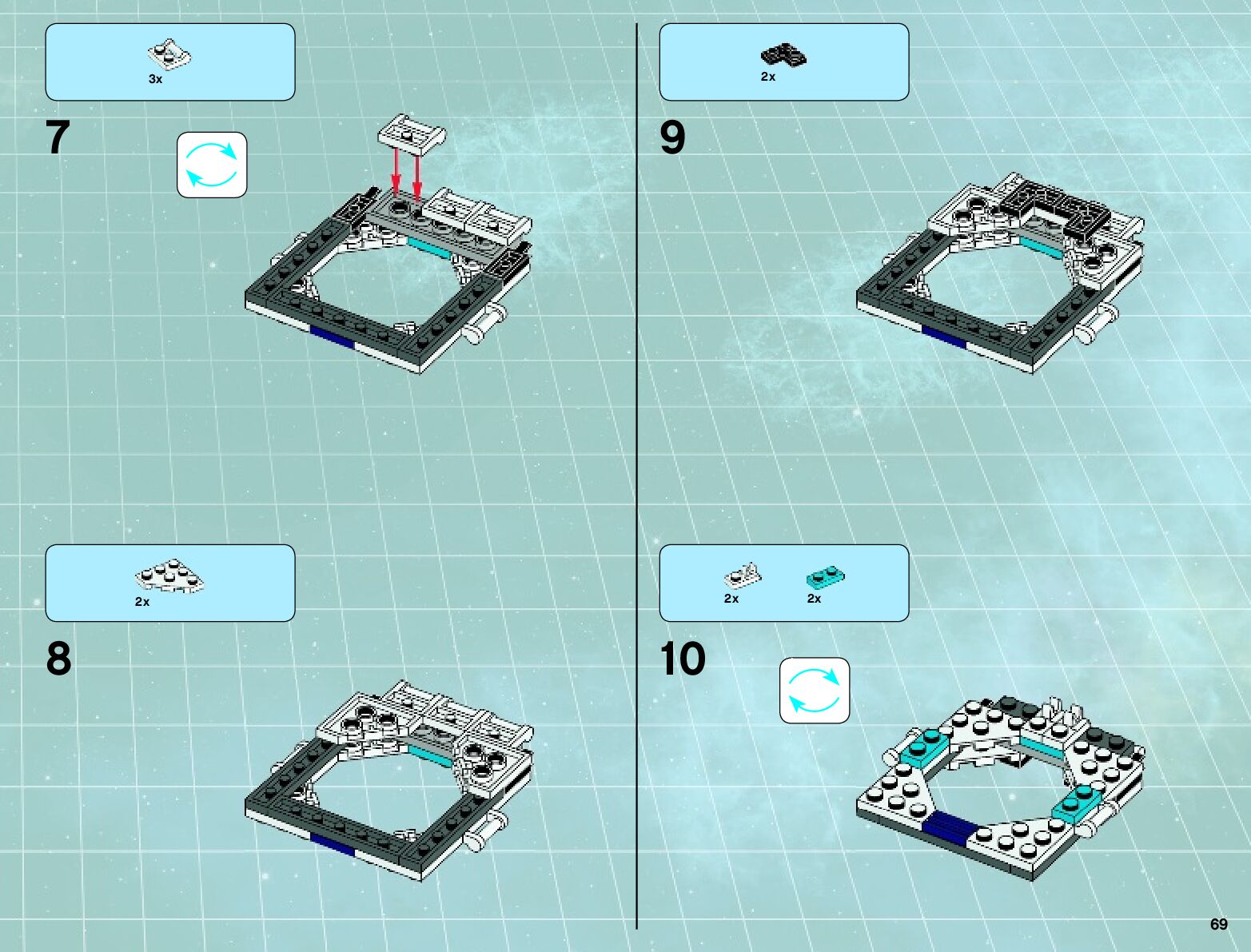 3x

7

2x

8

2x

9

2x 2x

10

69