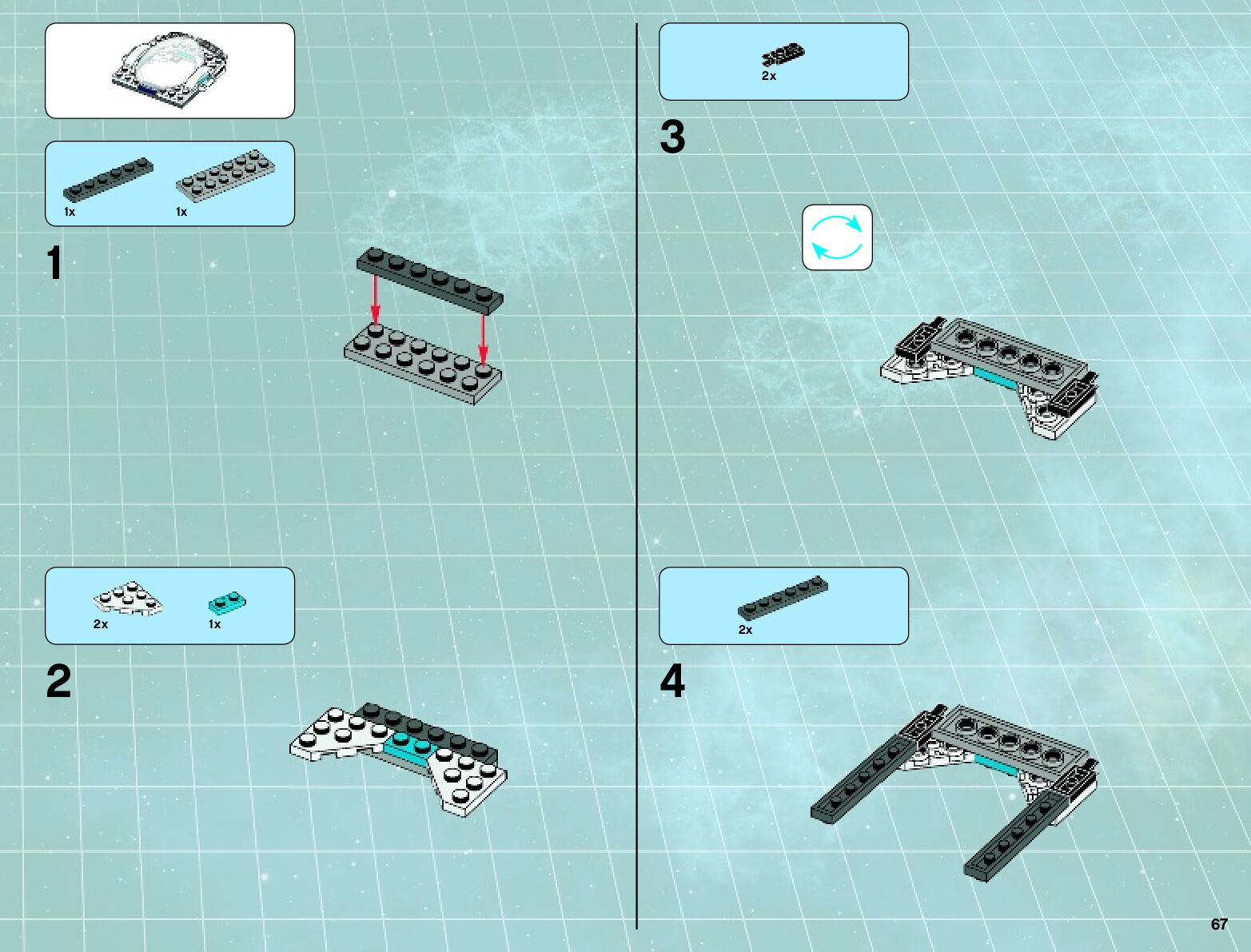 1x 1x

1

2x 1x

2

2x

3

2x

4

67