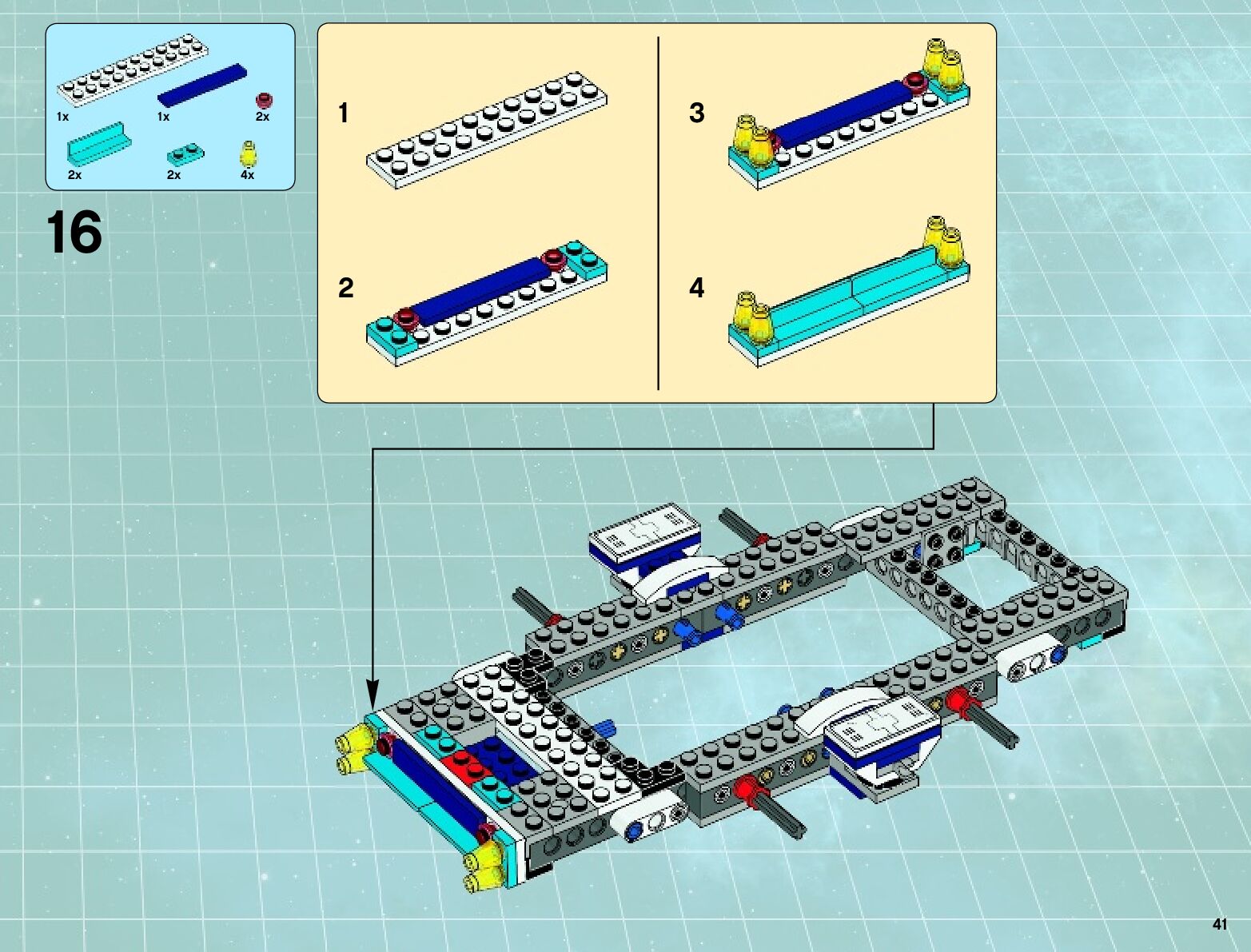 1x 1x 2x

2x 2x 4x

16

1

2

3

4

41