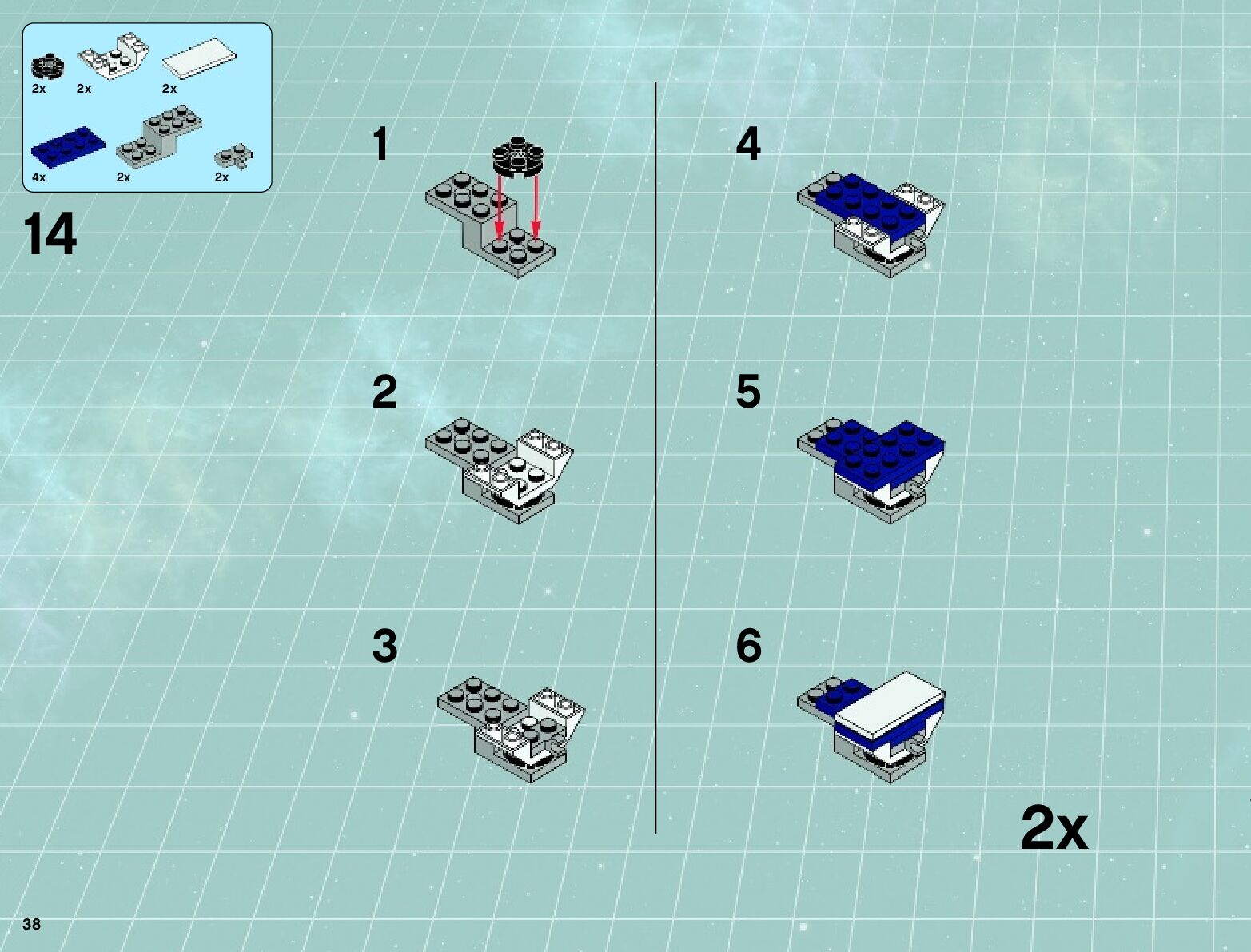 2x 2x 2x

4x 2x 2x

14

1

2

3

4

5

6

2x

38