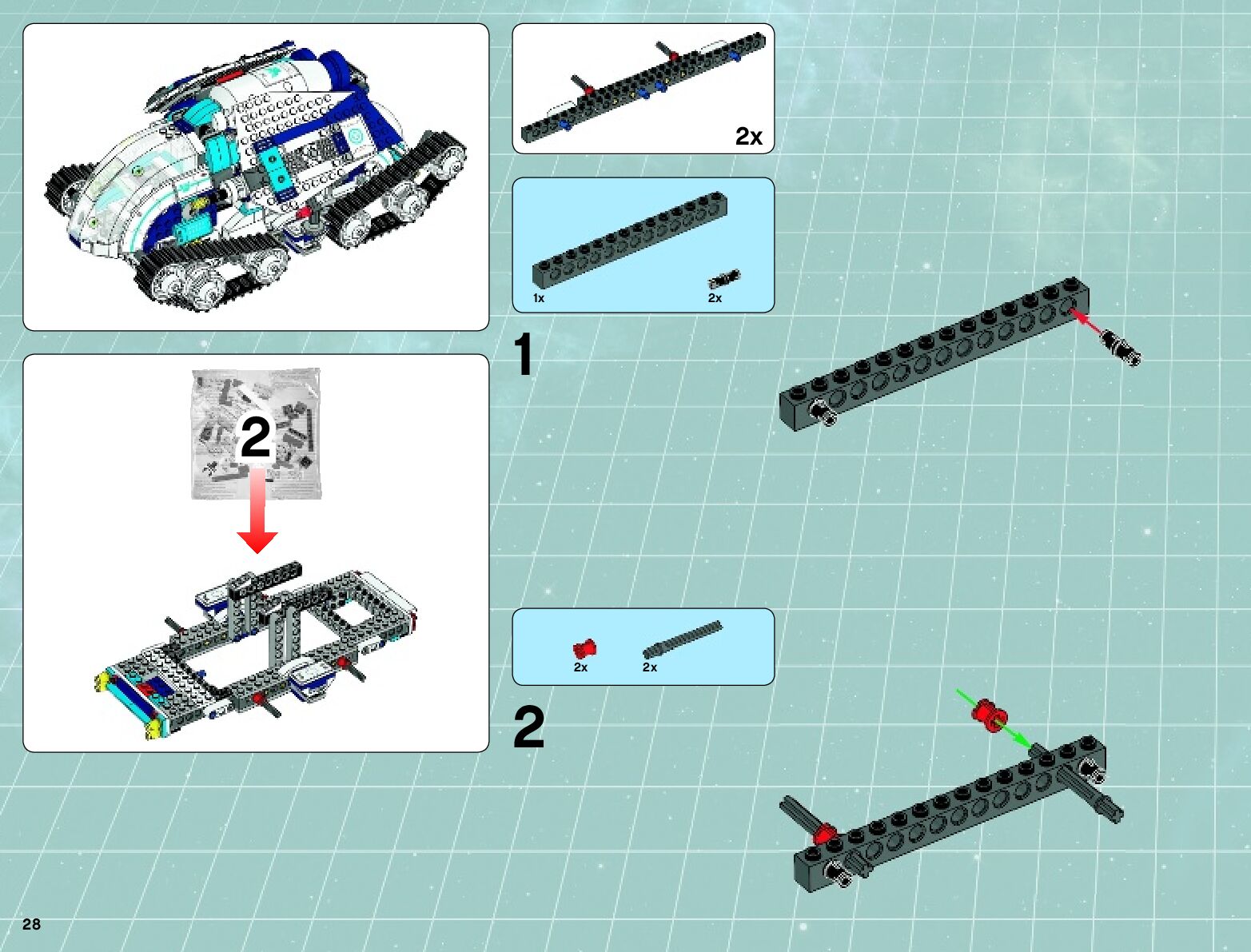 2

2x

1x

2x

1

2x

2x

2

28